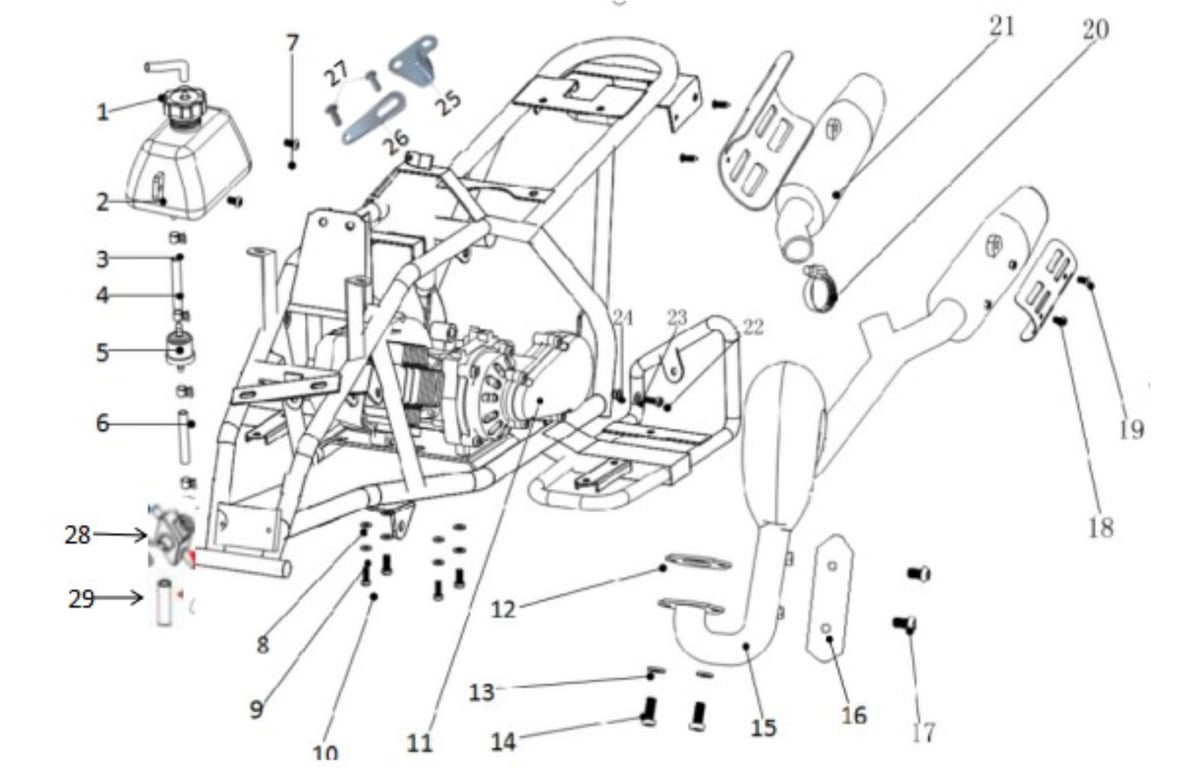 1
2
3
4
5
6
7
27
26
25
21
20
24
23
22
19
18
28
29
8
9
10
11
12
13
14
15
16
17