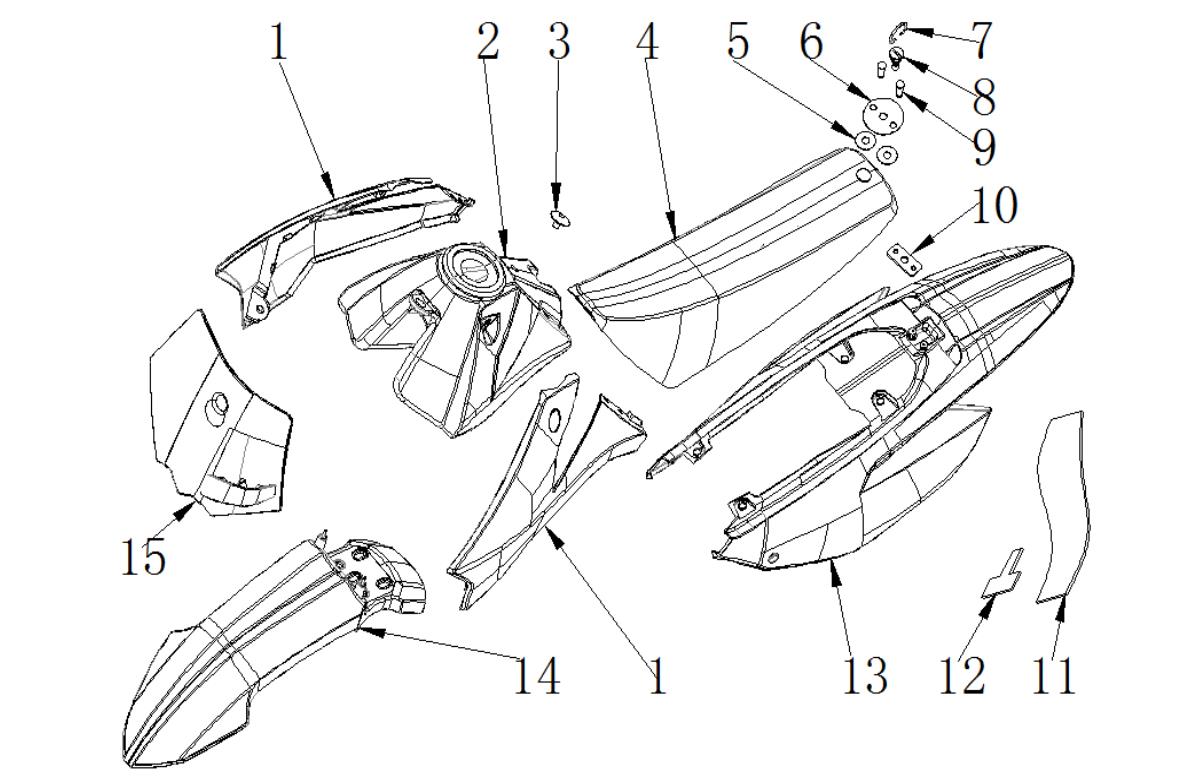 1
2
3
4
5
6
7
8
9
10
15
14
1
13
12
11