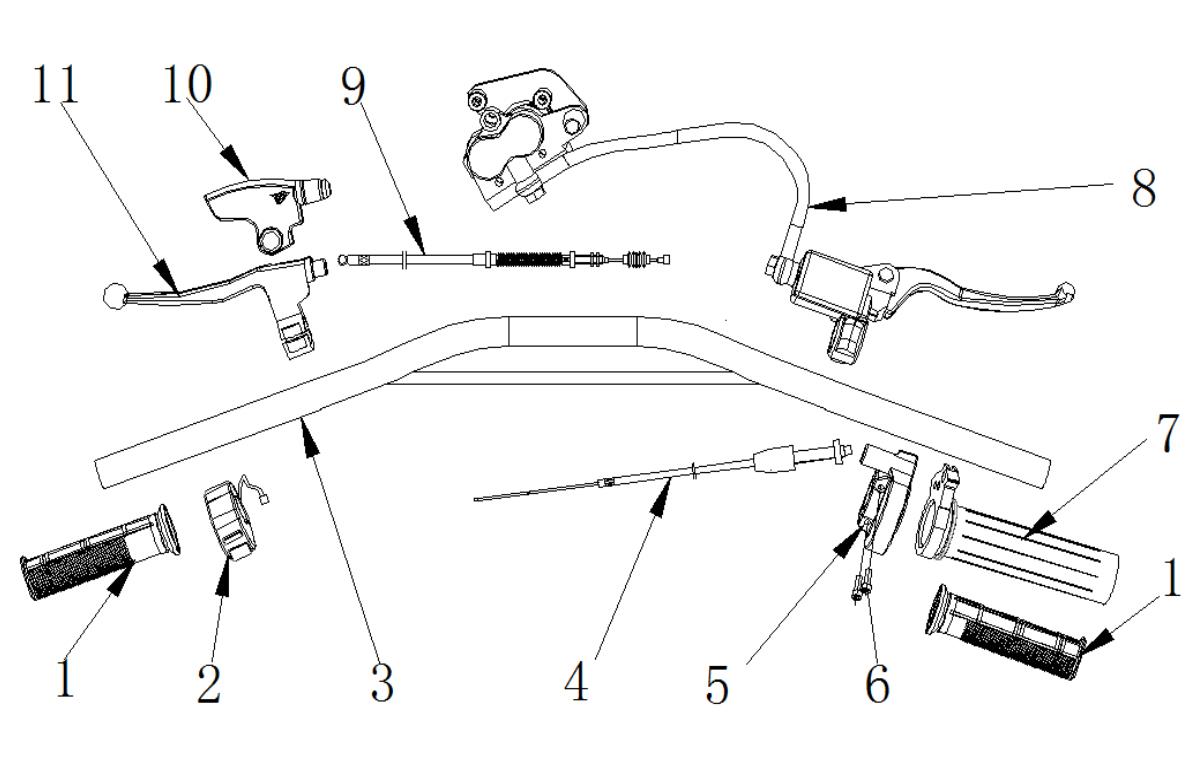 11
10
9
8
7
1
2
3
4
5
6
1