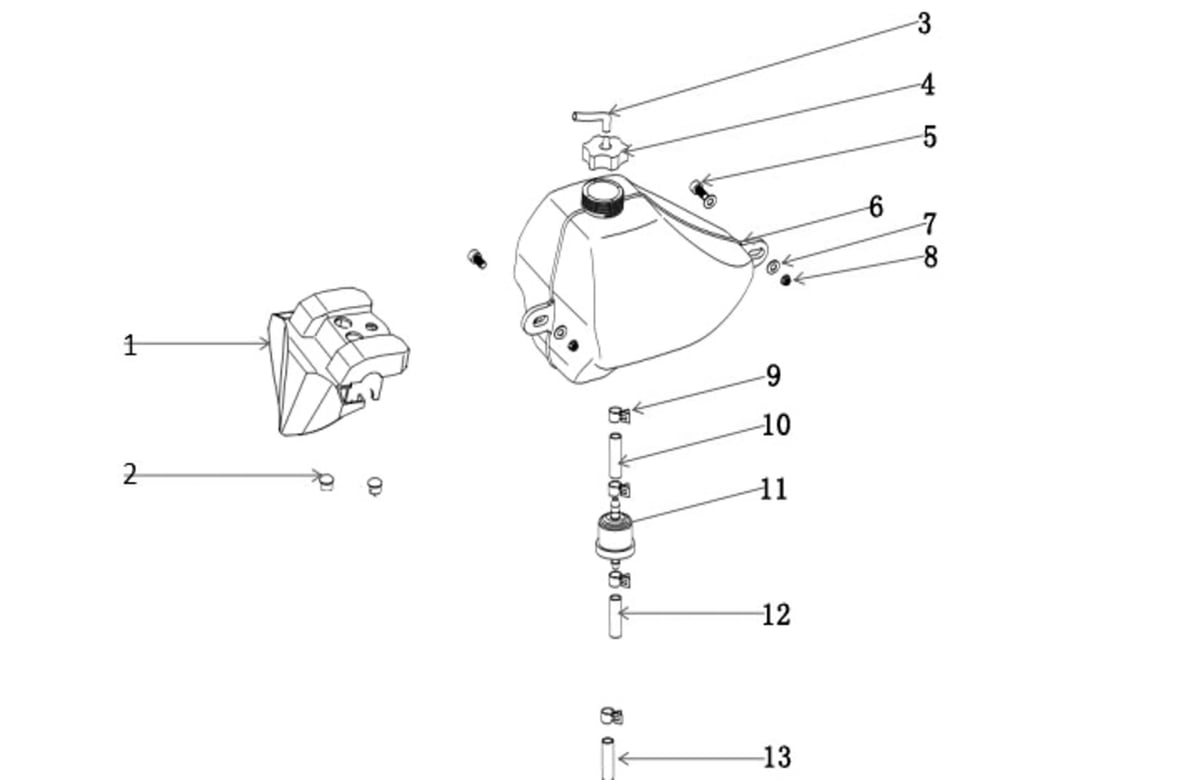 3
4
5
6
7
8
1
9
10
2
11
12
13