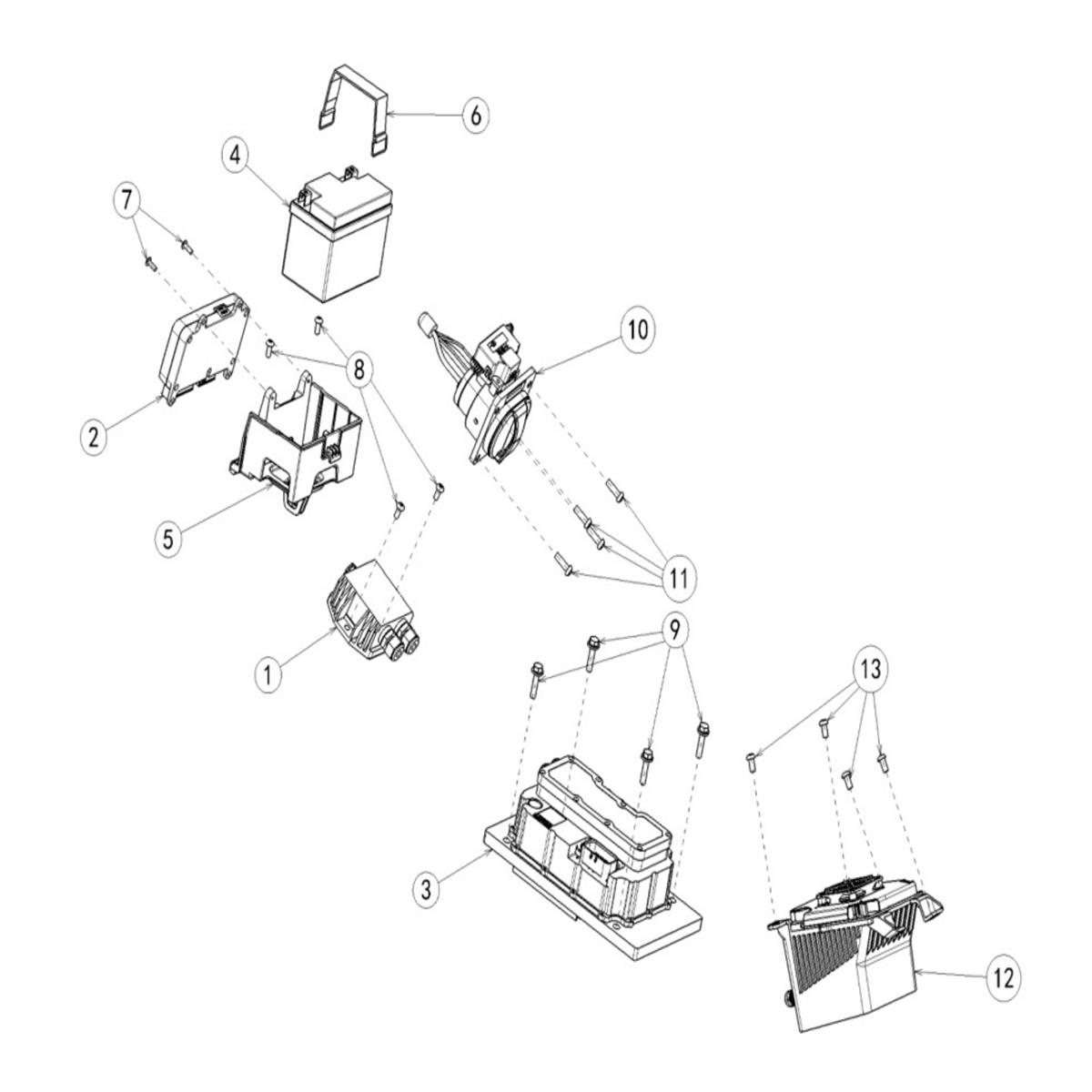 6
4
7
10
8
2
5
11
1
9
13
3
12