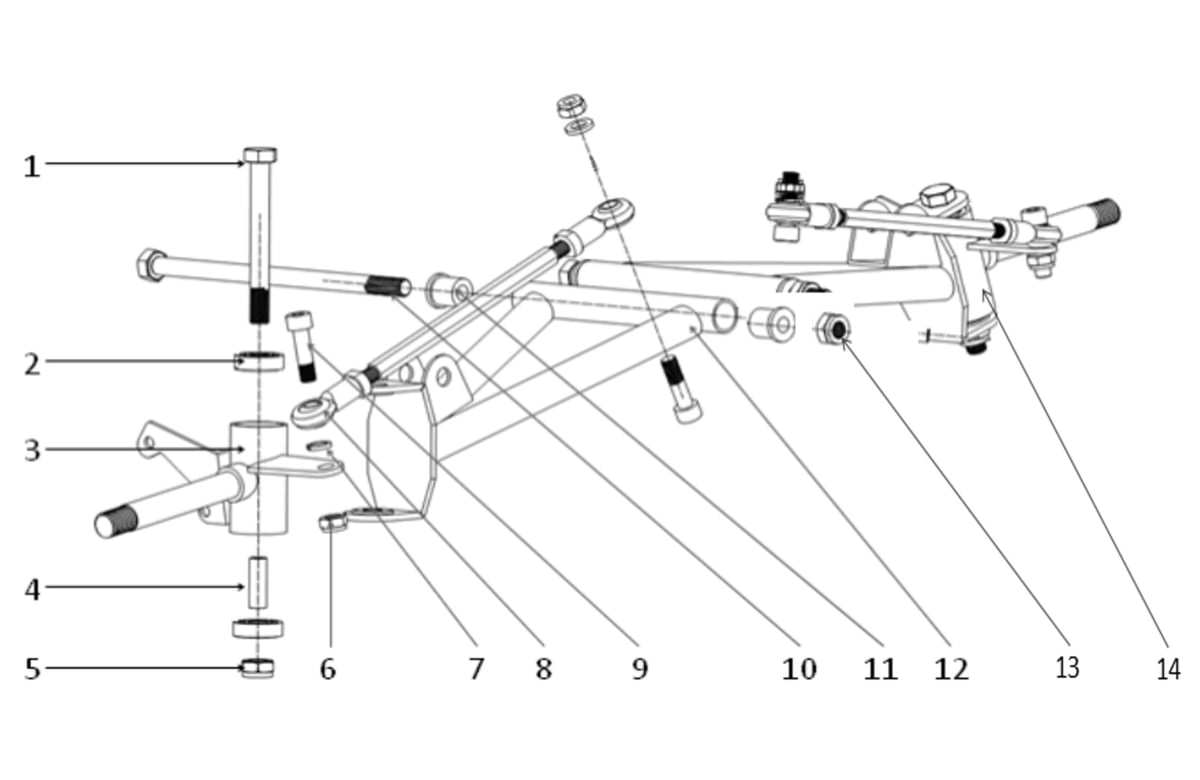 1
2
3
4
5
6
7
8
9
10
11
12
13
14