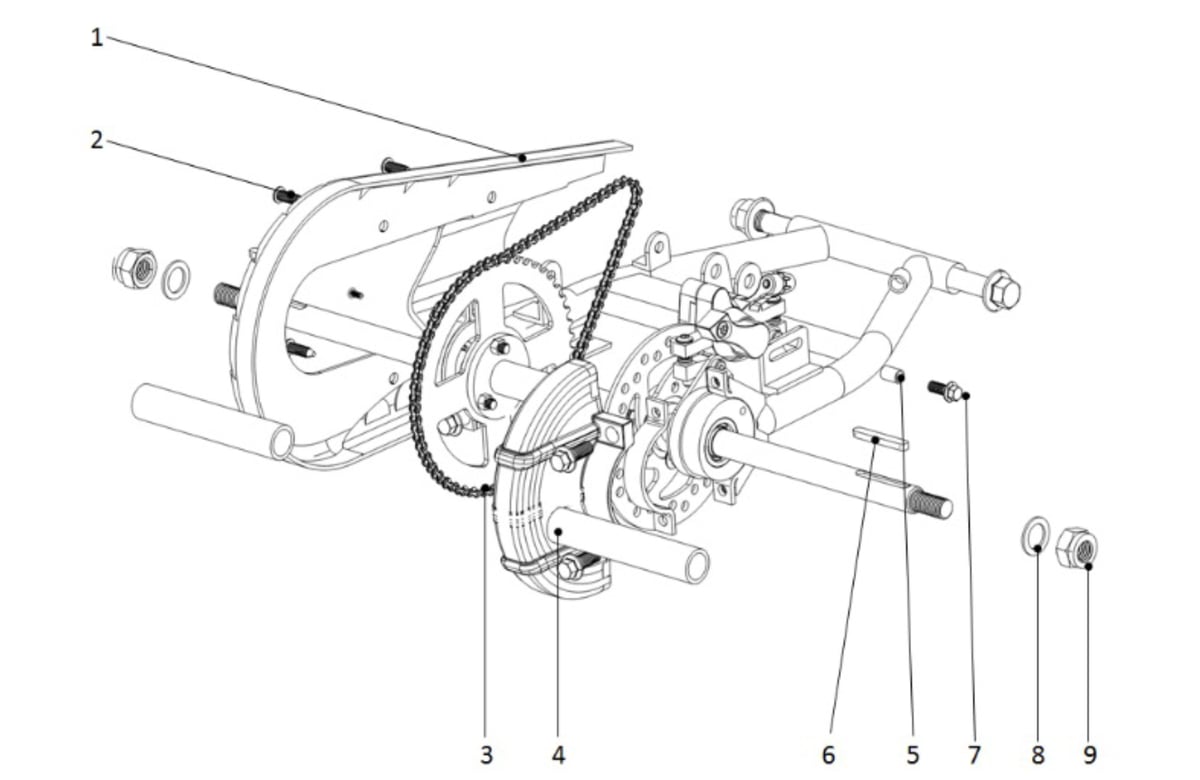 1
2
3
4
6
5
7
8
9