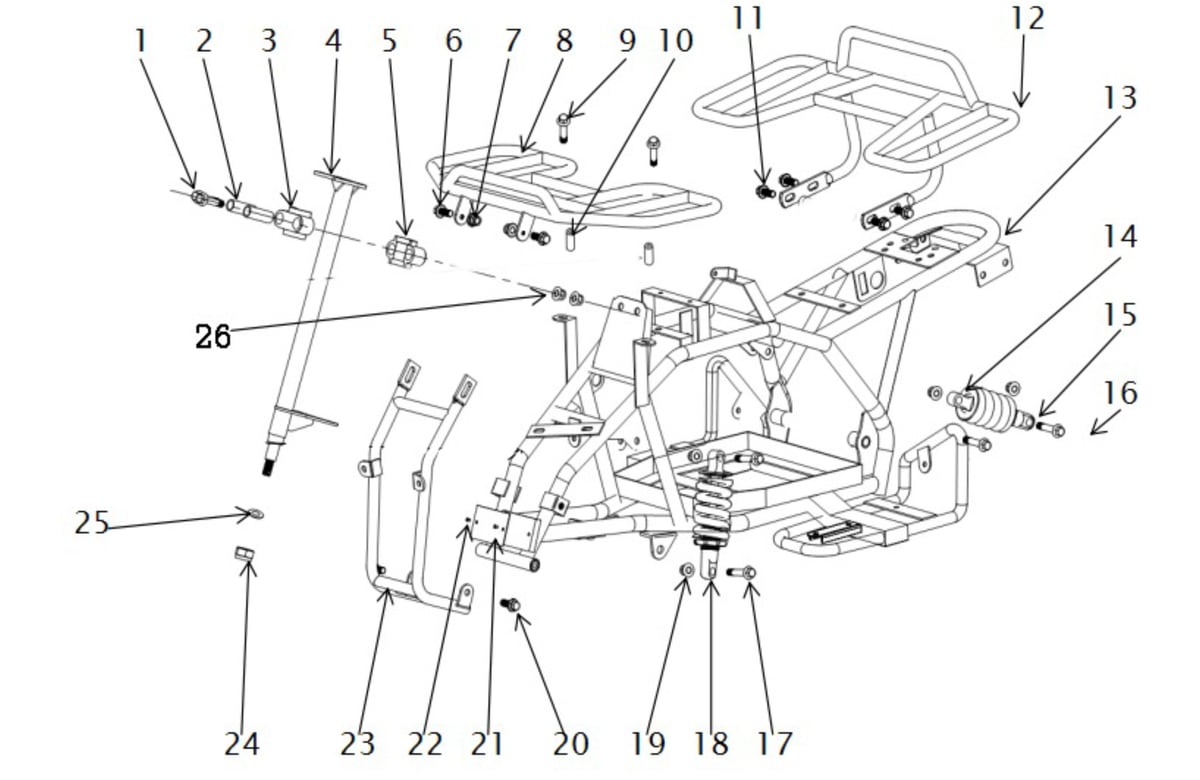 1 2 3 4 5 6 7 8 9 10 11 12 13 14 15 16 26 25 24 23 22 21 20 19 18 17