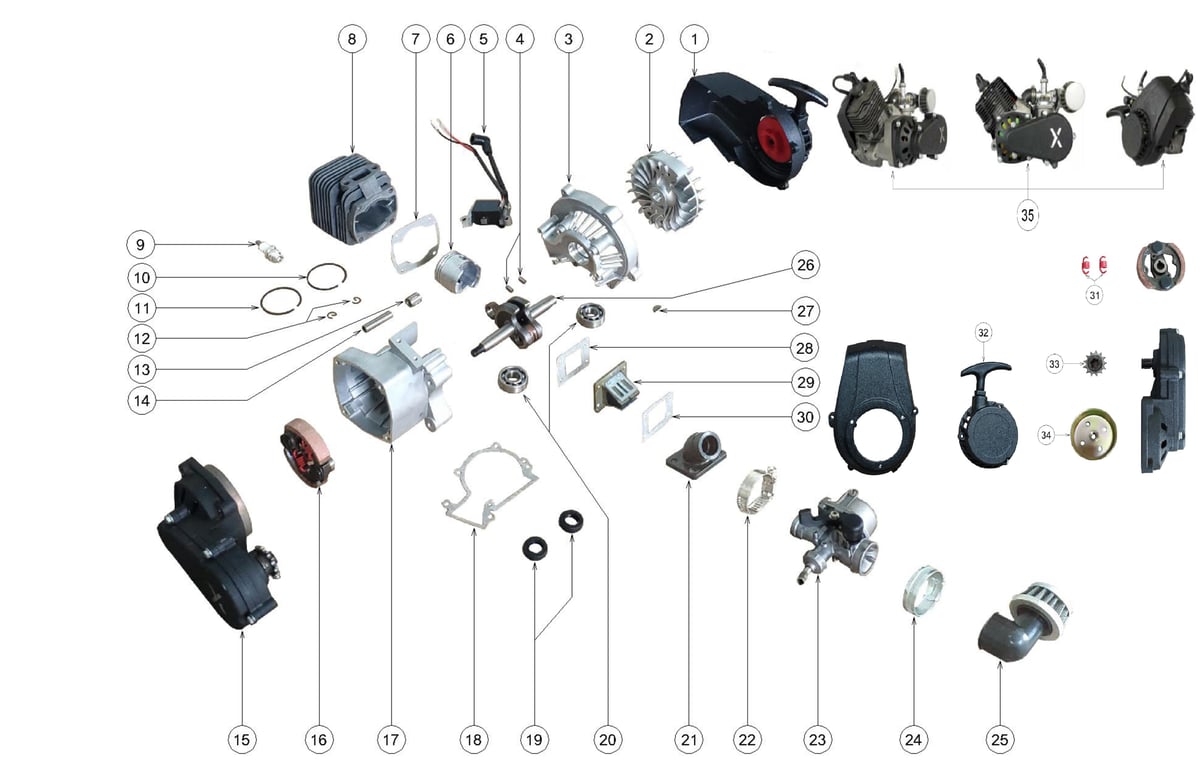 8 7 6 5 4 3 2 1

X

35

9
10
11
12
13
14

26
27
28
29
30

31
32
33
34

15 16 17 18 19 20 21 22 23 24 25