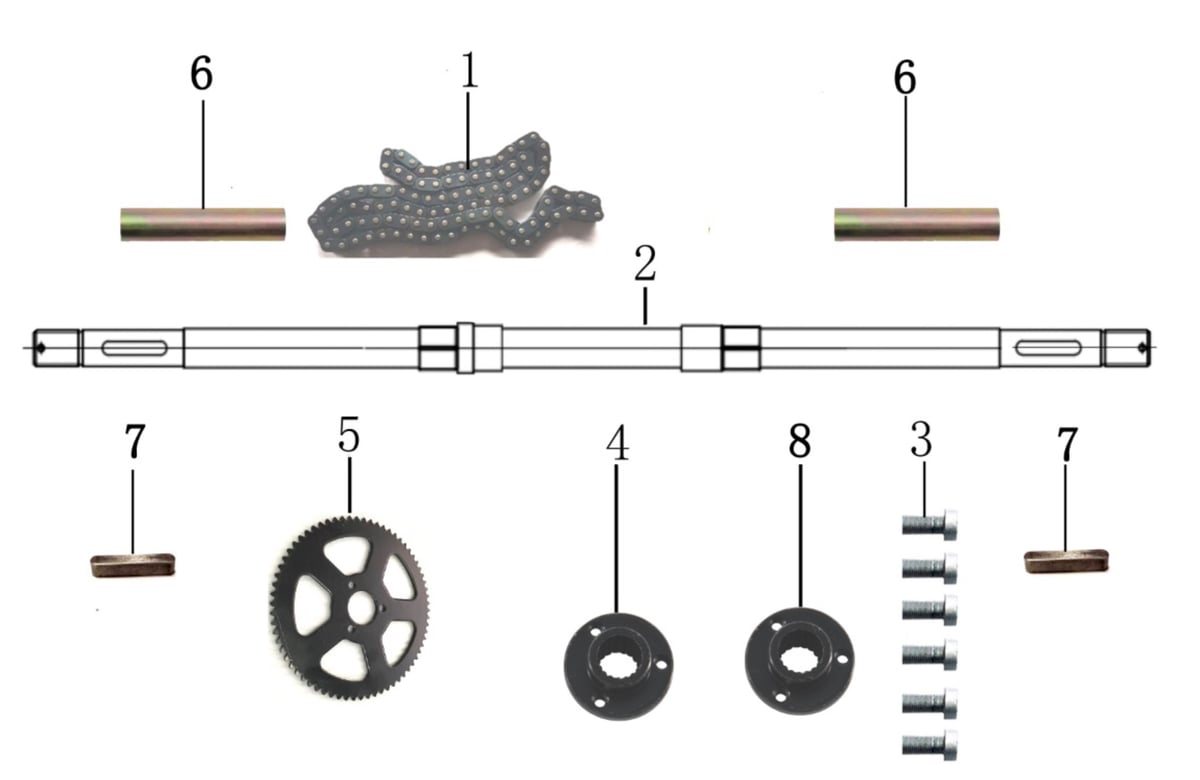 6
1
6
2
7
5
4
8
3
7