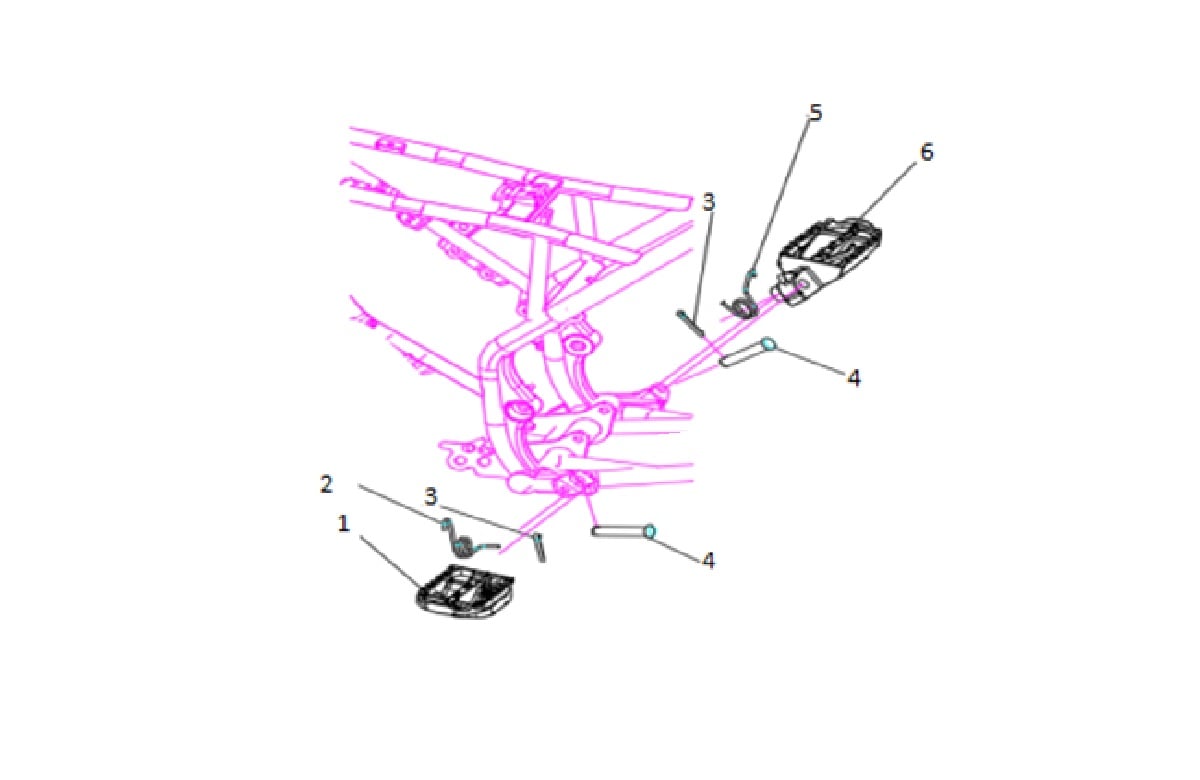 5
6
3
4
2
3
1
4