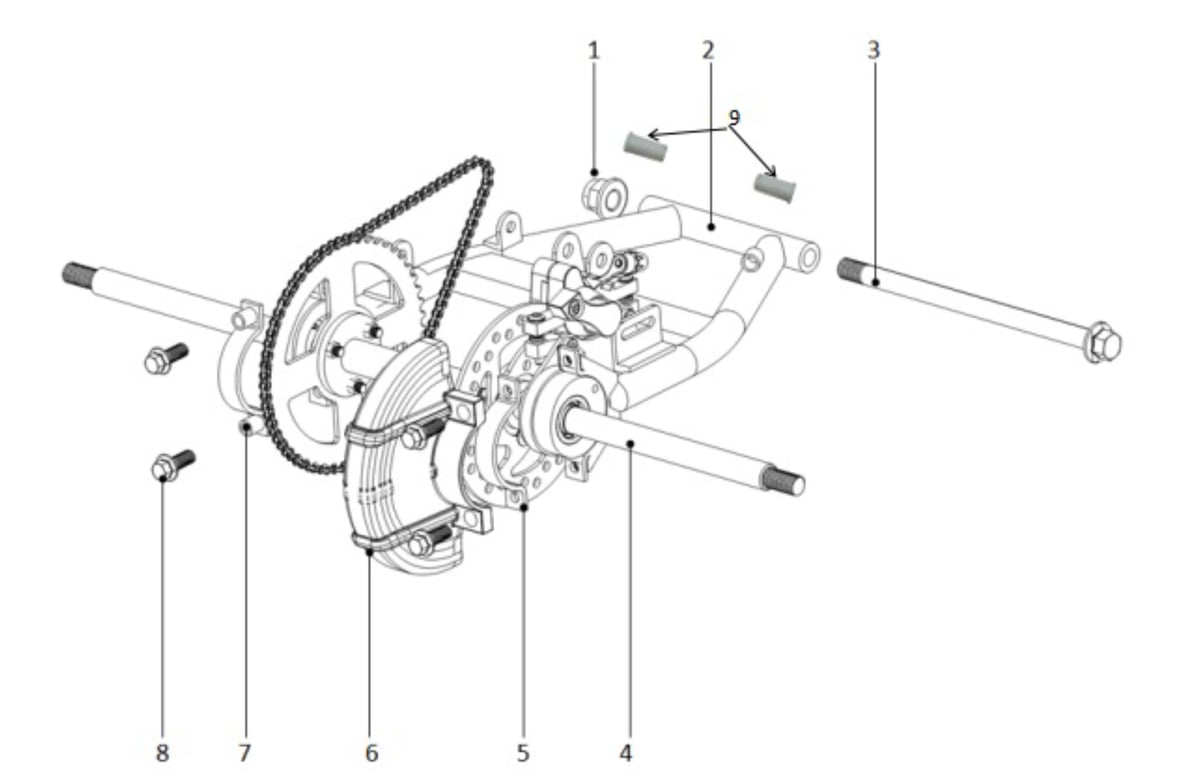 1
2
3
9
8
7
6
5
4