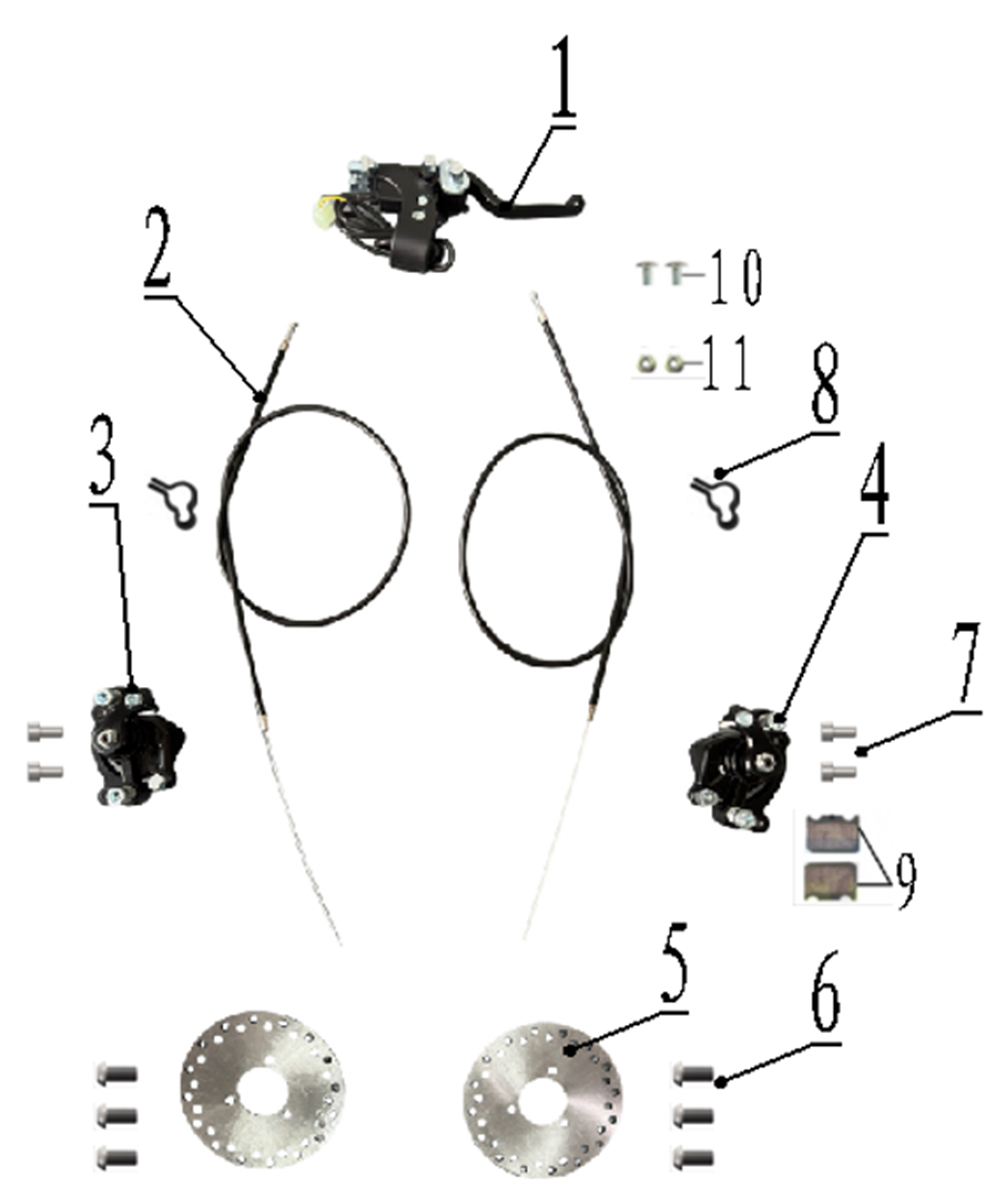 1
2
10
11
8
3
4
7
9
5
6