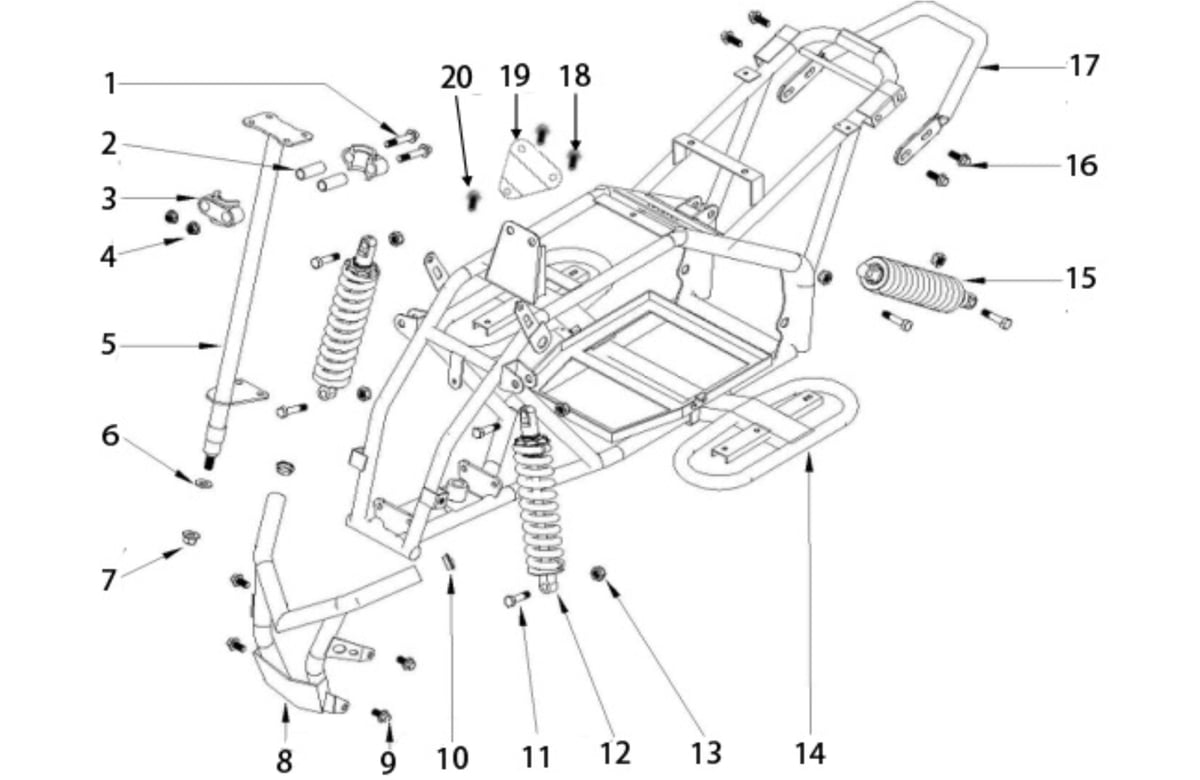 1
2
3
4
5
6
7
8
9
10
11
12
13
14
15
16
17
18
19
20