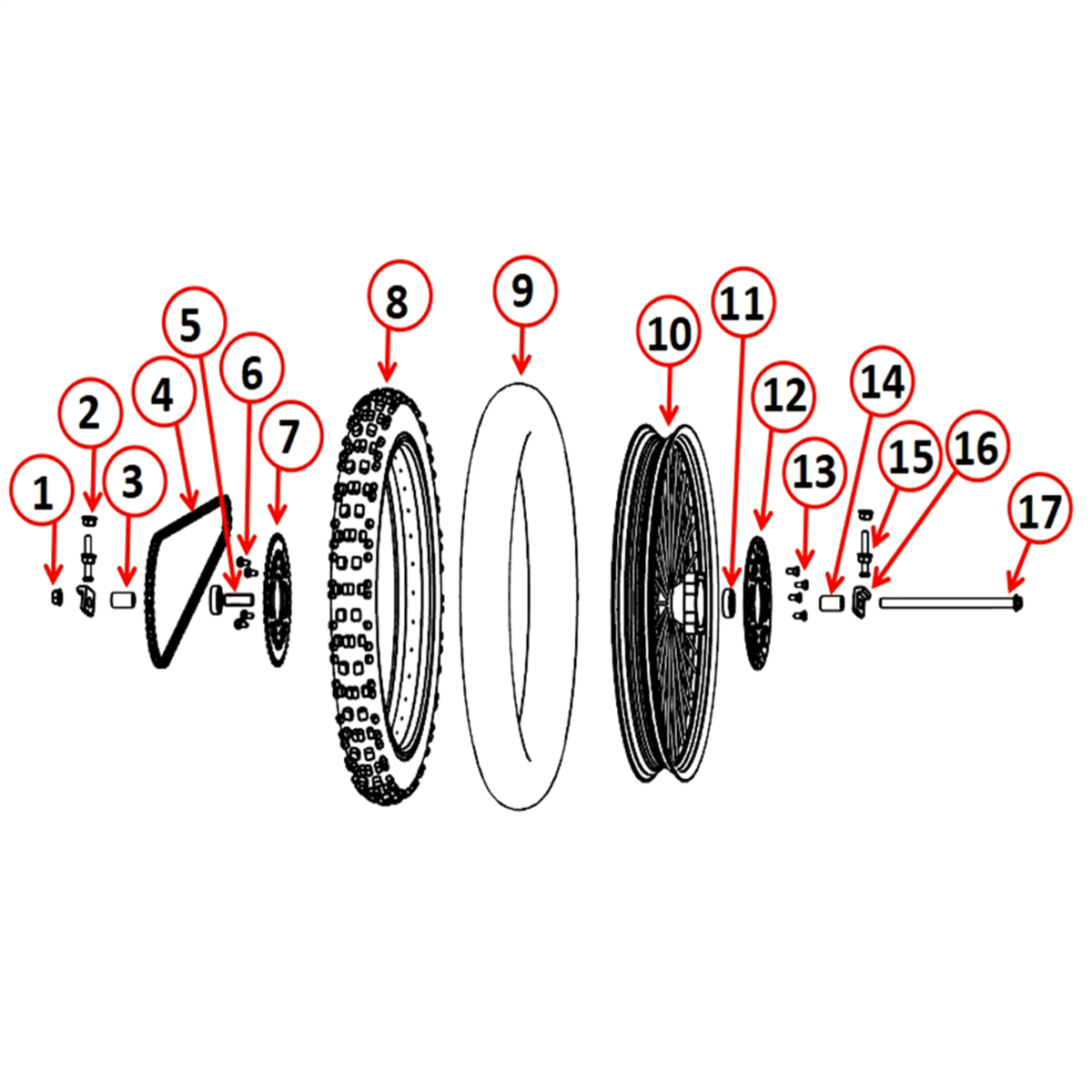 1
2
3
4
5
6
7
8
9
10
11
12
13
14
15
16
17