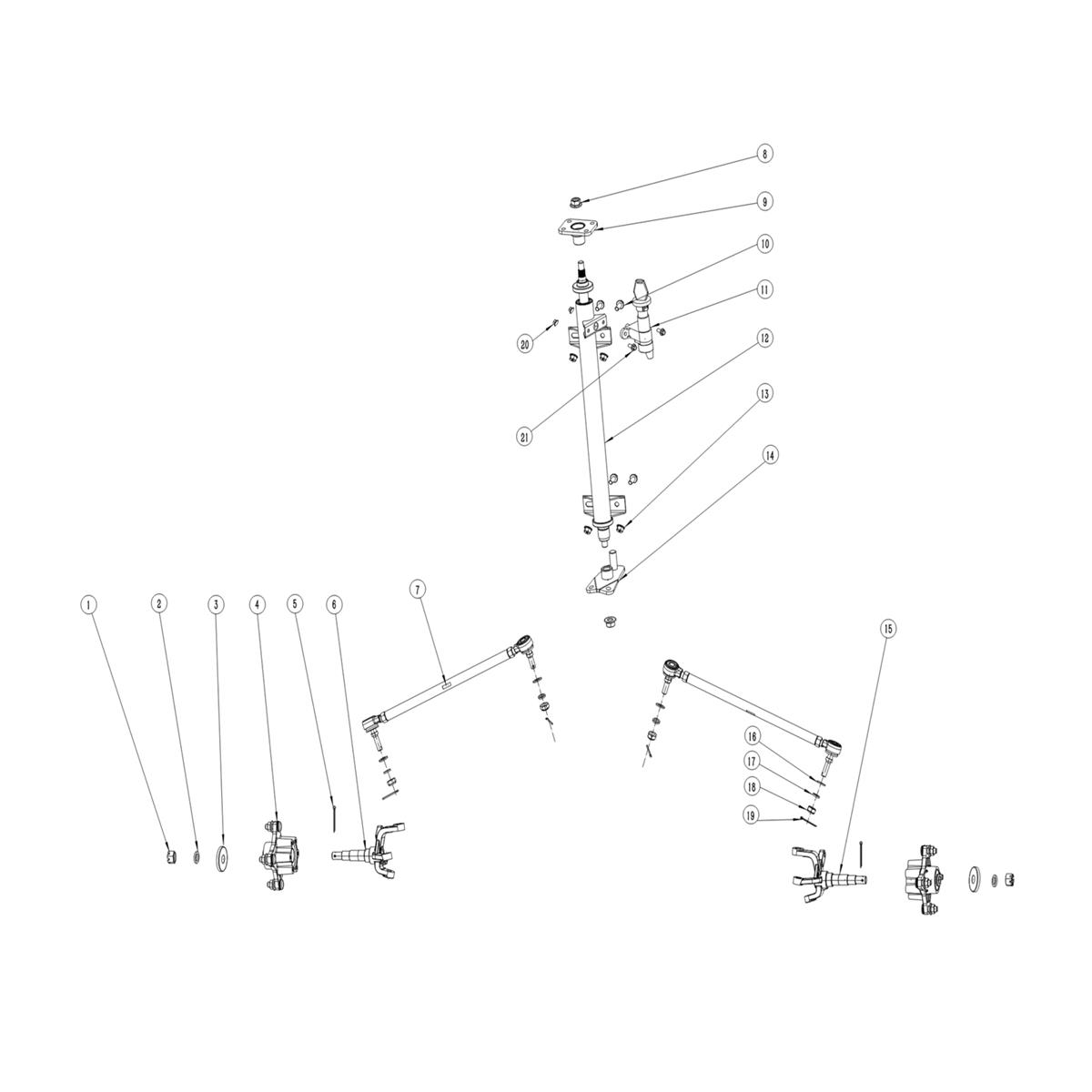 8
9
10
11
20
12
21
13
14
1
2
3
4
5
6
7
15
16
17
18
19