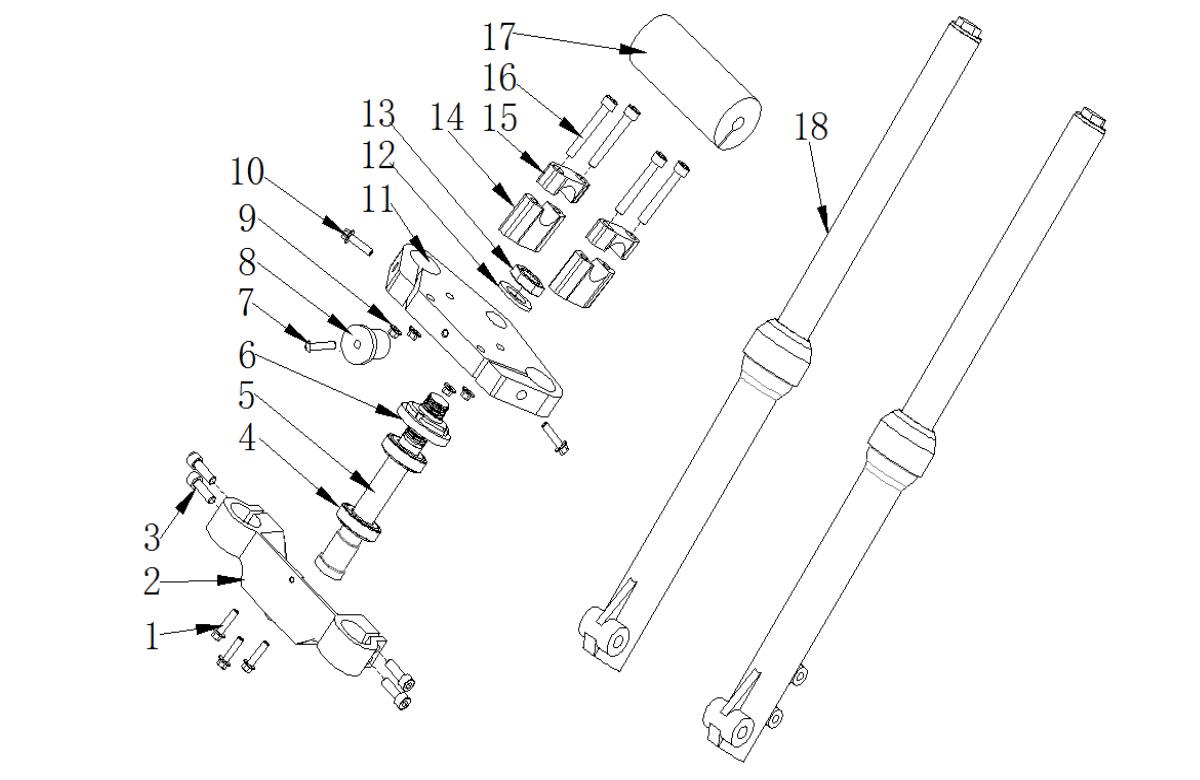 17
16
15
14
13
12
11
10
9
8
7
6
5
4
3
2
1
18