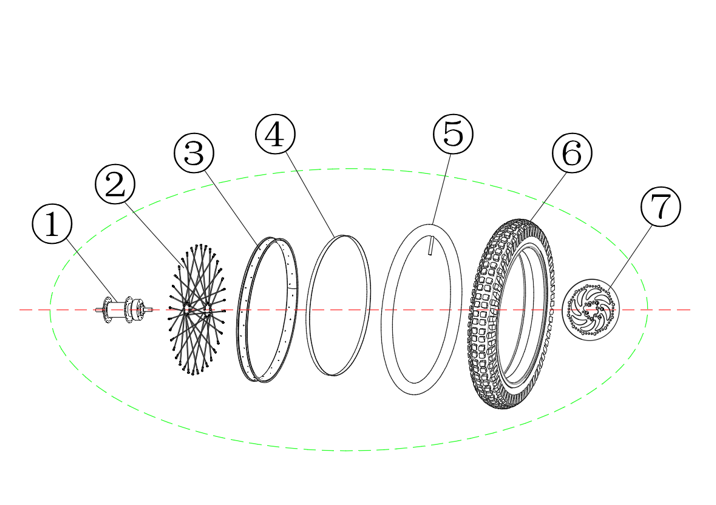 1
2
3
4
5
6
7