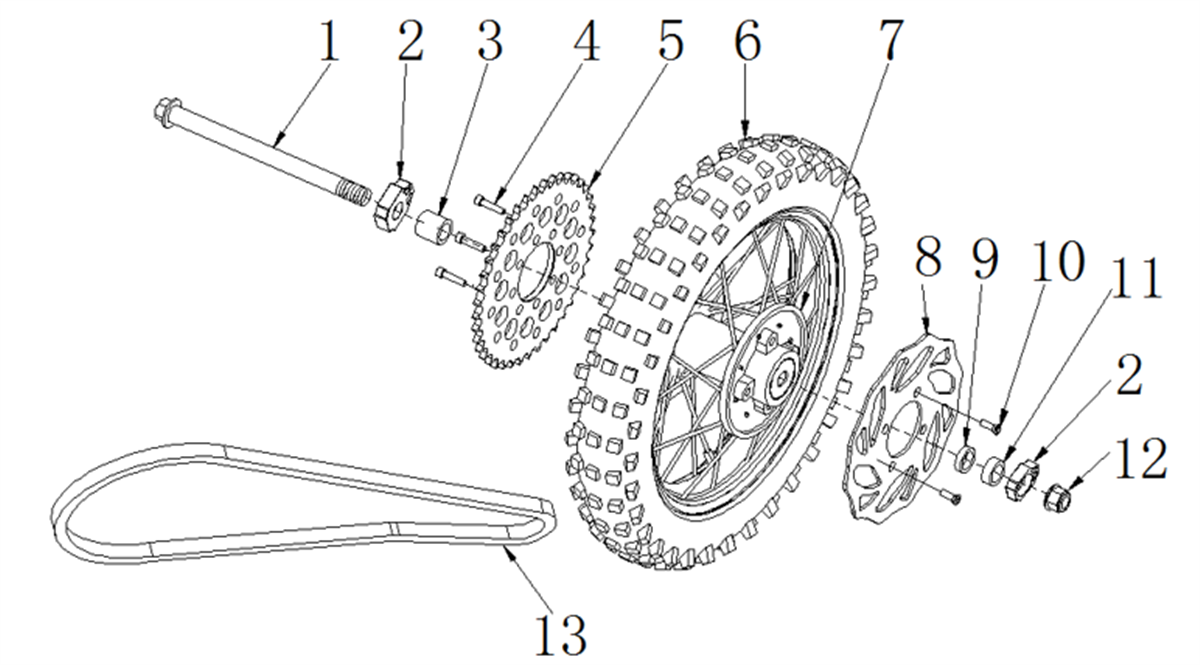 1 2 3 4 5 6 7

8 9 10 11

2

12

13