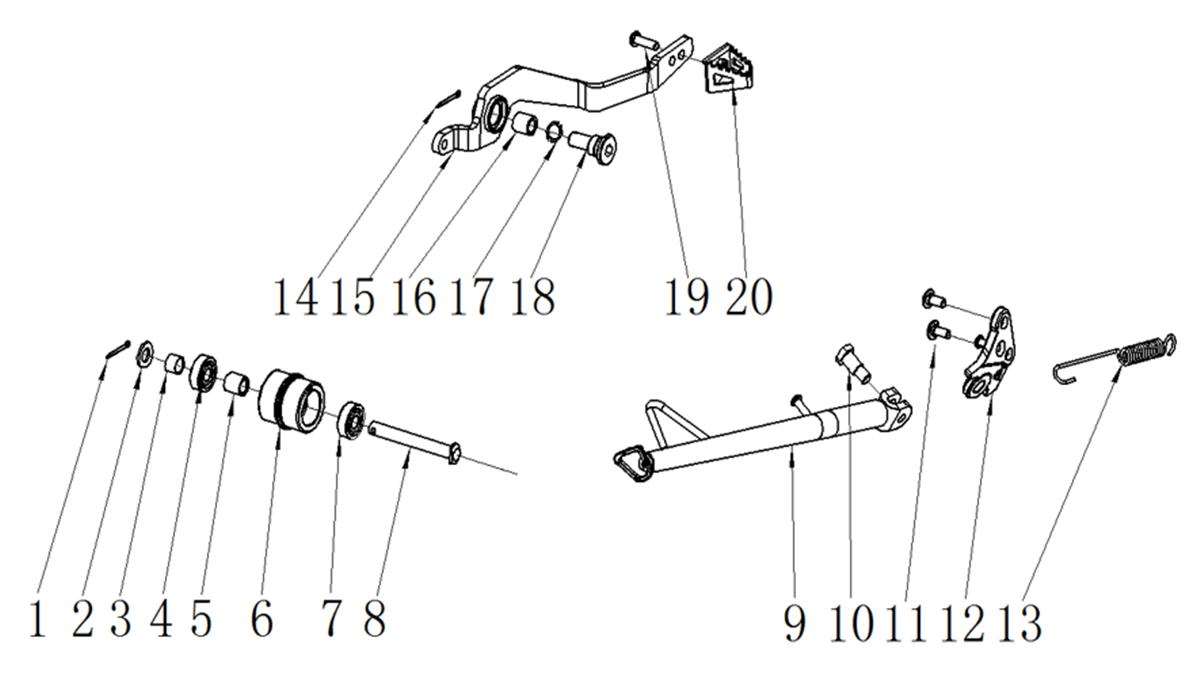 14 15 16 17 18 19 20

1 2 3 4 5 6 7 8

9 10 11 12 13