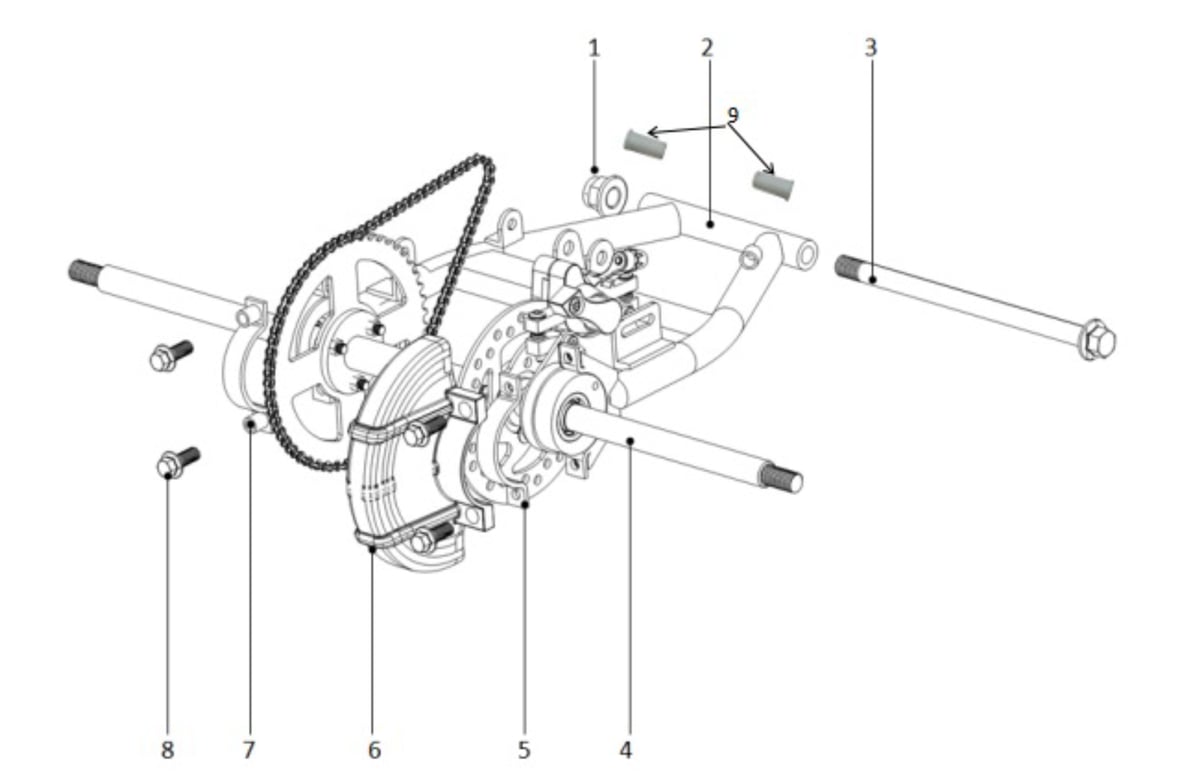 1
2
3
9
8
7
6
5
4