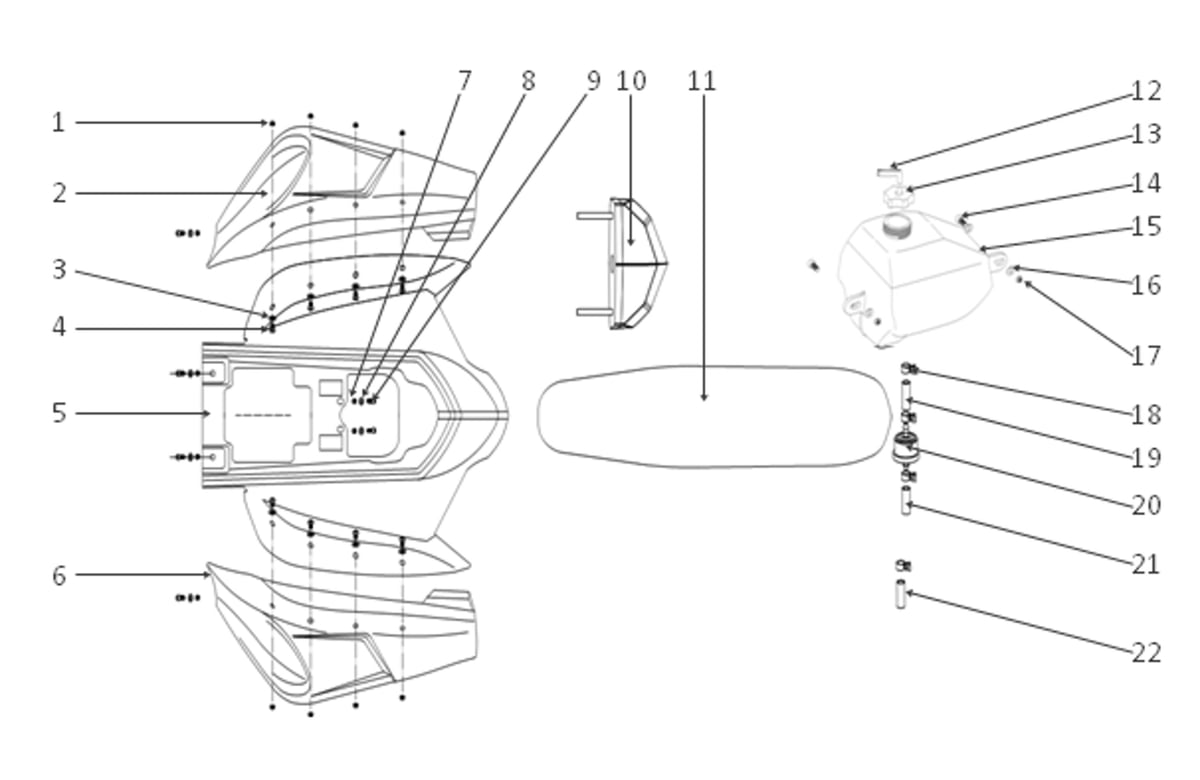 1
2
3
4
5
6
7
8
9
10
11
12
13
14
15
16
17
18
19
20
21
22