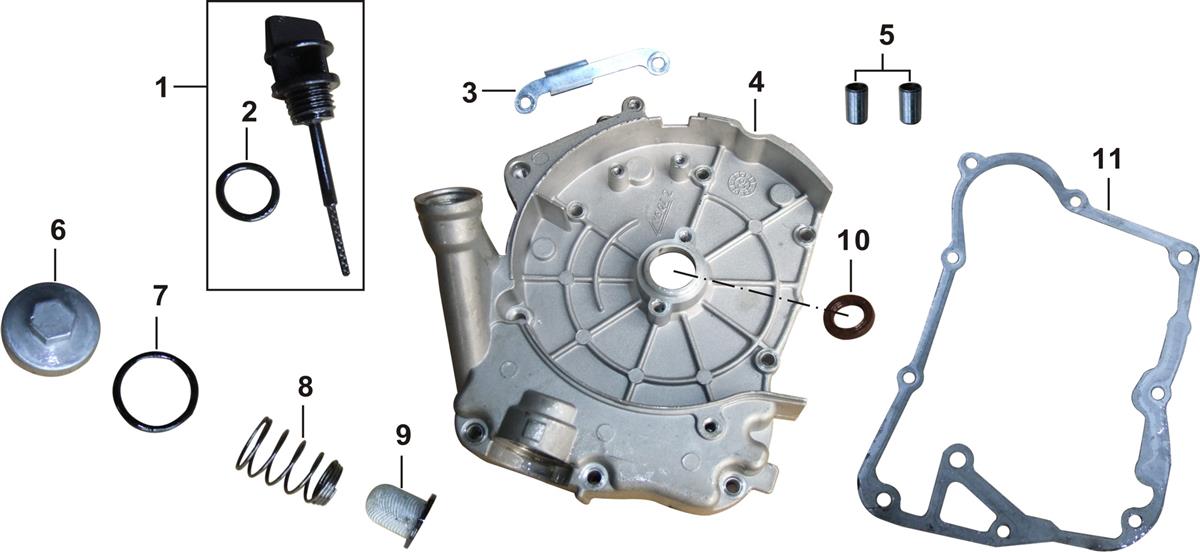 1
2
3
4
5
6
7
8
9
10
11