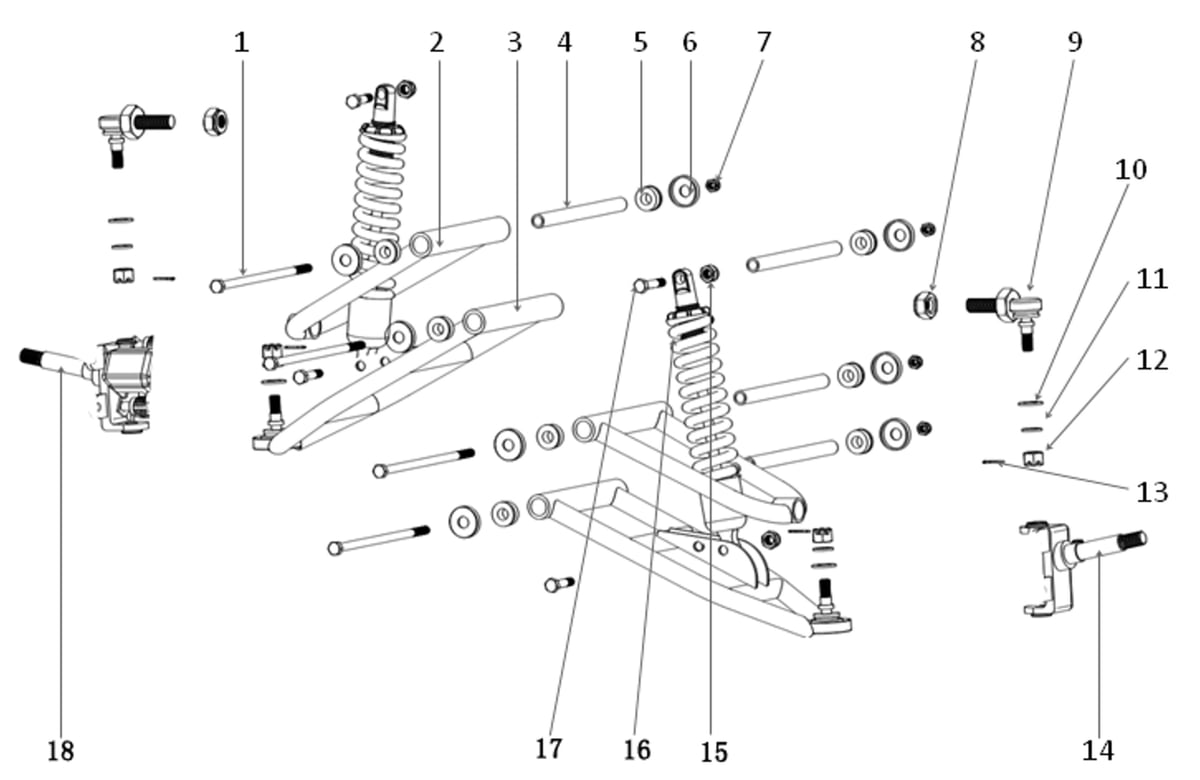 1
2
3
4
5
6
7
8
9
10
11
12
13
18
17
16
15
14