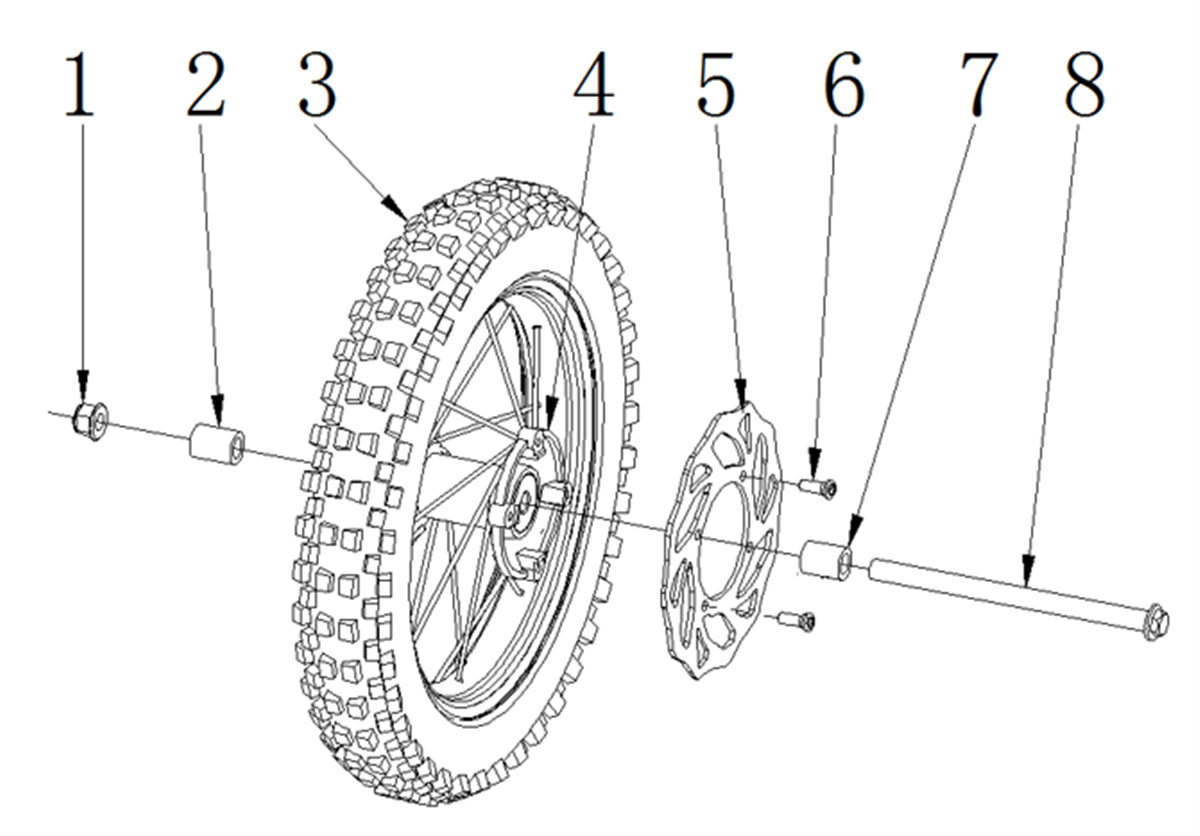 1 2 3 4 5 6 7 8