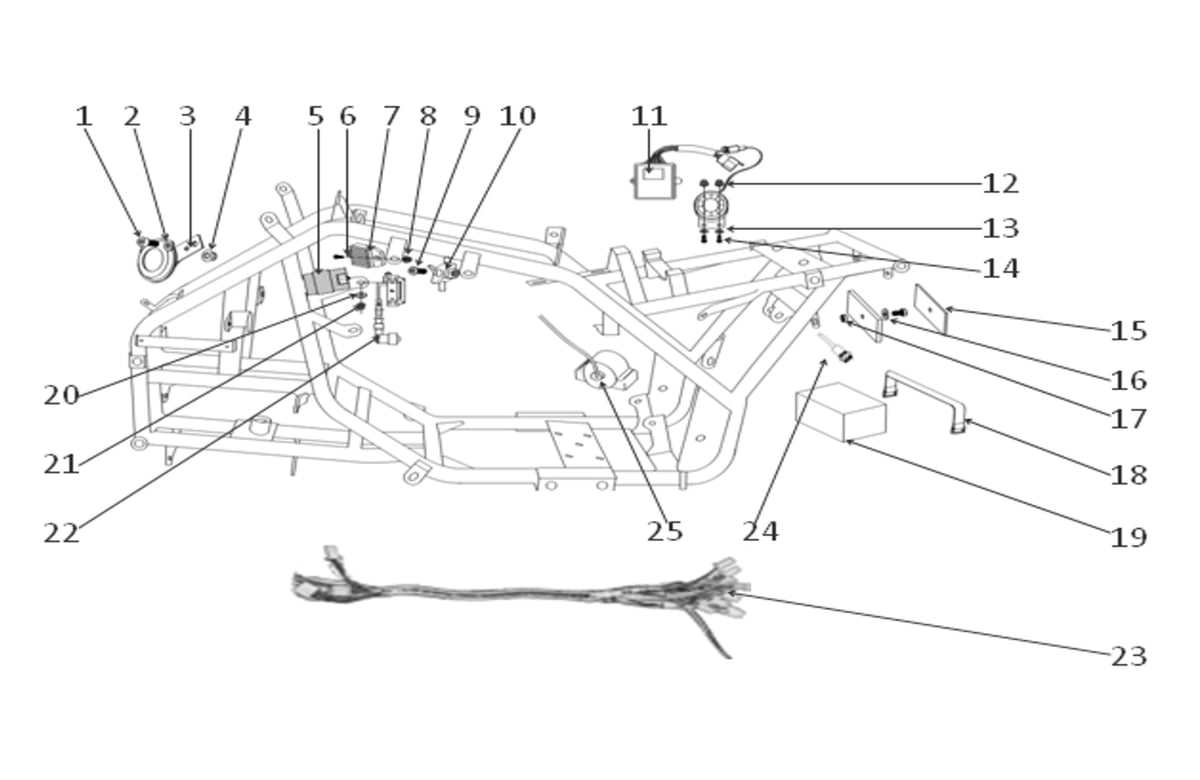 1 2 3 4 5 6 7 8 9 10 11

12

13

14

15

16

17

18

19

20

21

22

25 24

23