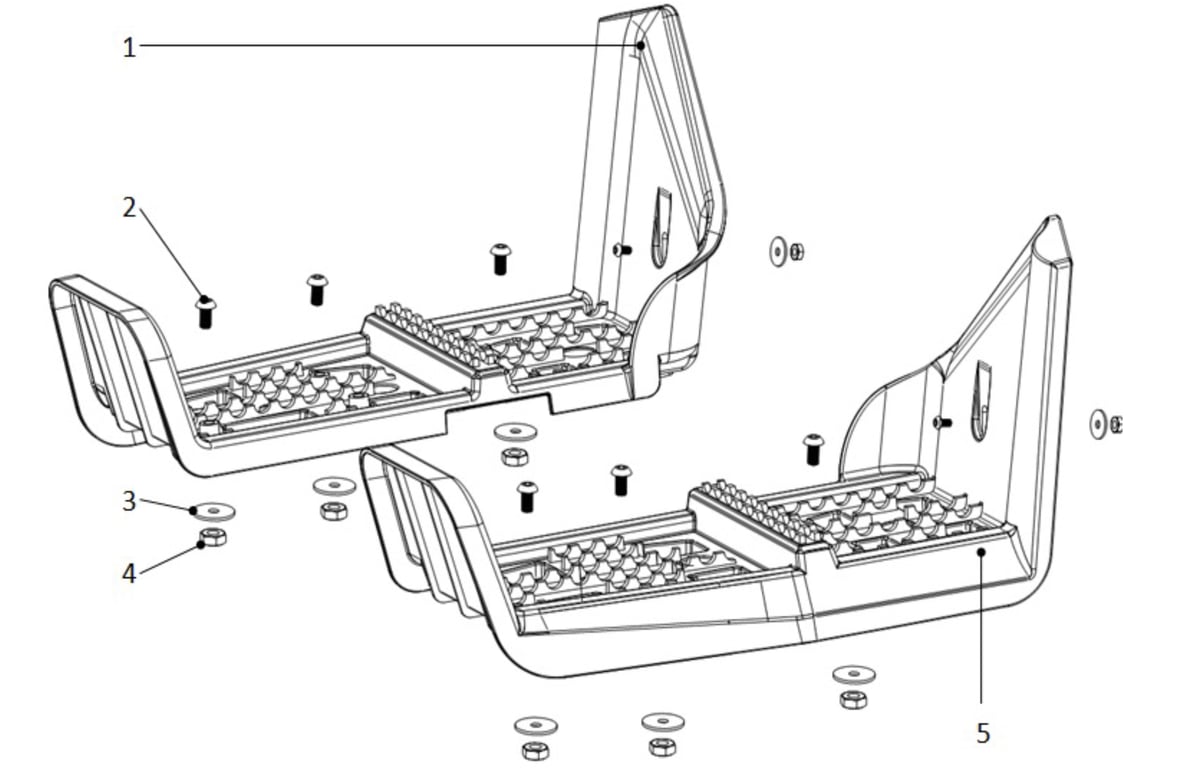 1
2
3
4
5