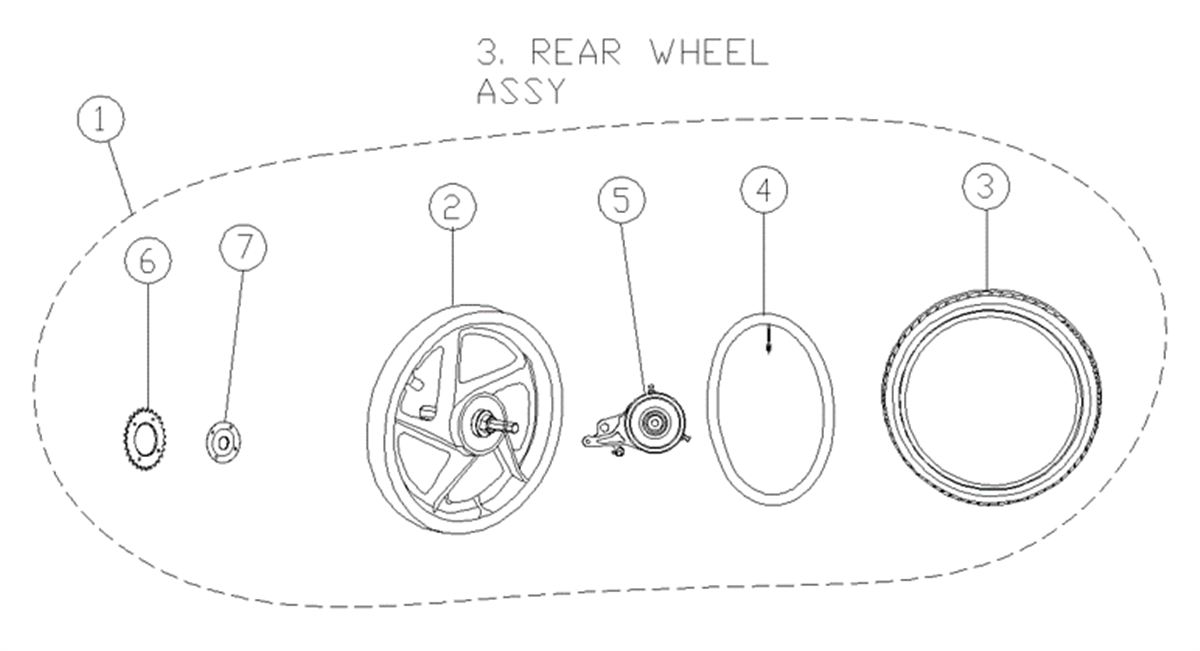 3. REAR WHEEL ASSY

1

6

7

2

5

4

3