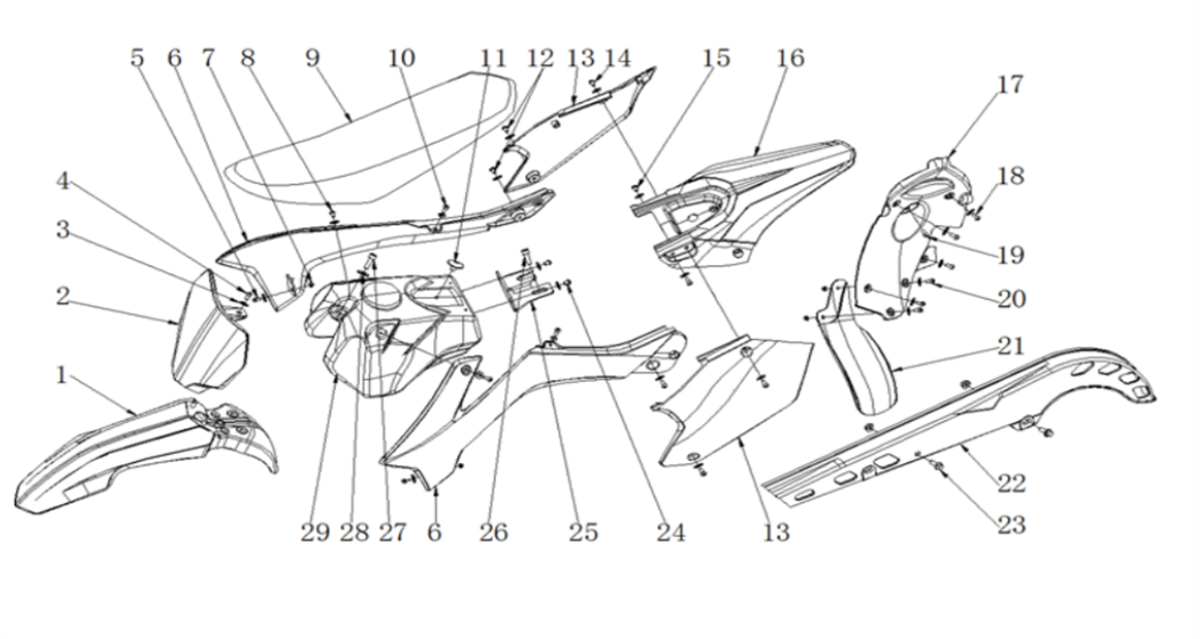 5 6 7 8 9 10 11 12 13 14 15 16 17 18 19 20 21 22 23 4 3 2 1 29 28 27 6 26 25 24 13