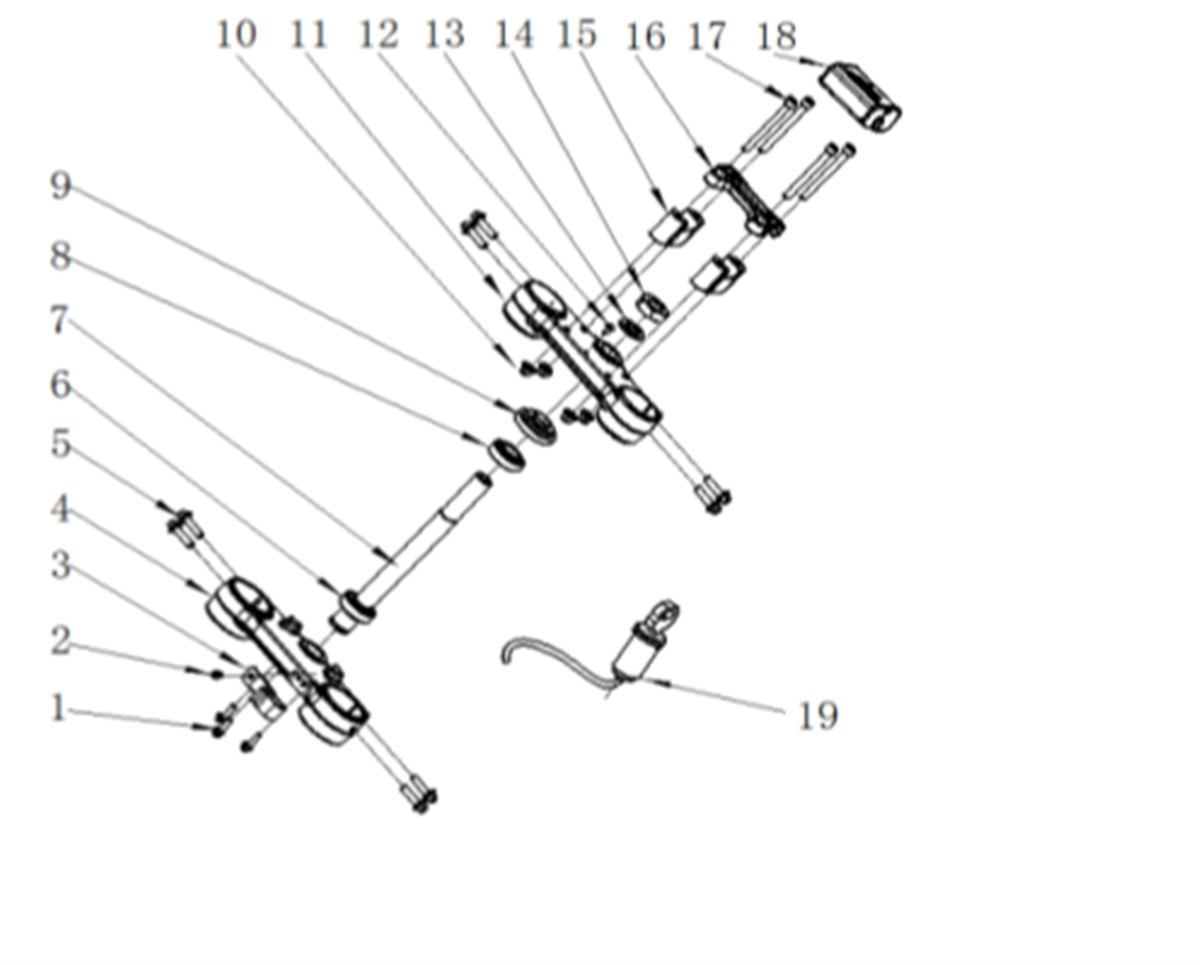 10 11 12 13 14 15 16 17 18

9

8

7

6

5

4

3

2

1

19