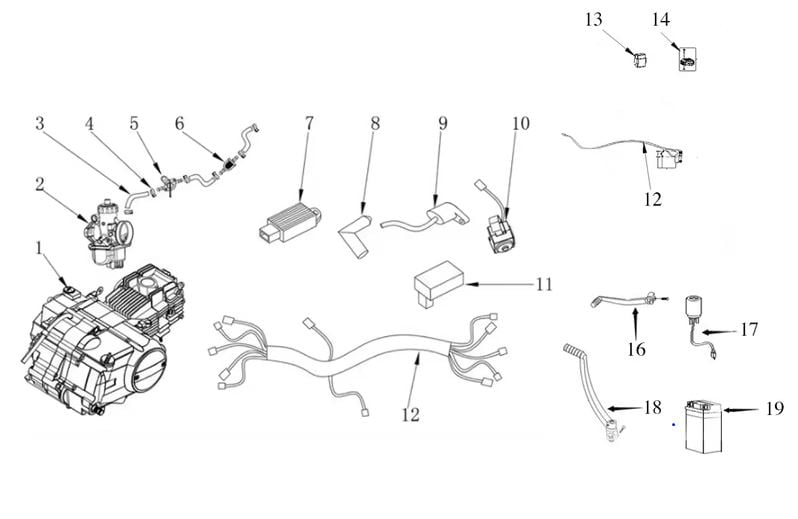 13
14
3
4
5
6
7
8
9
10
2
12
1
11
16
17
12
18
19