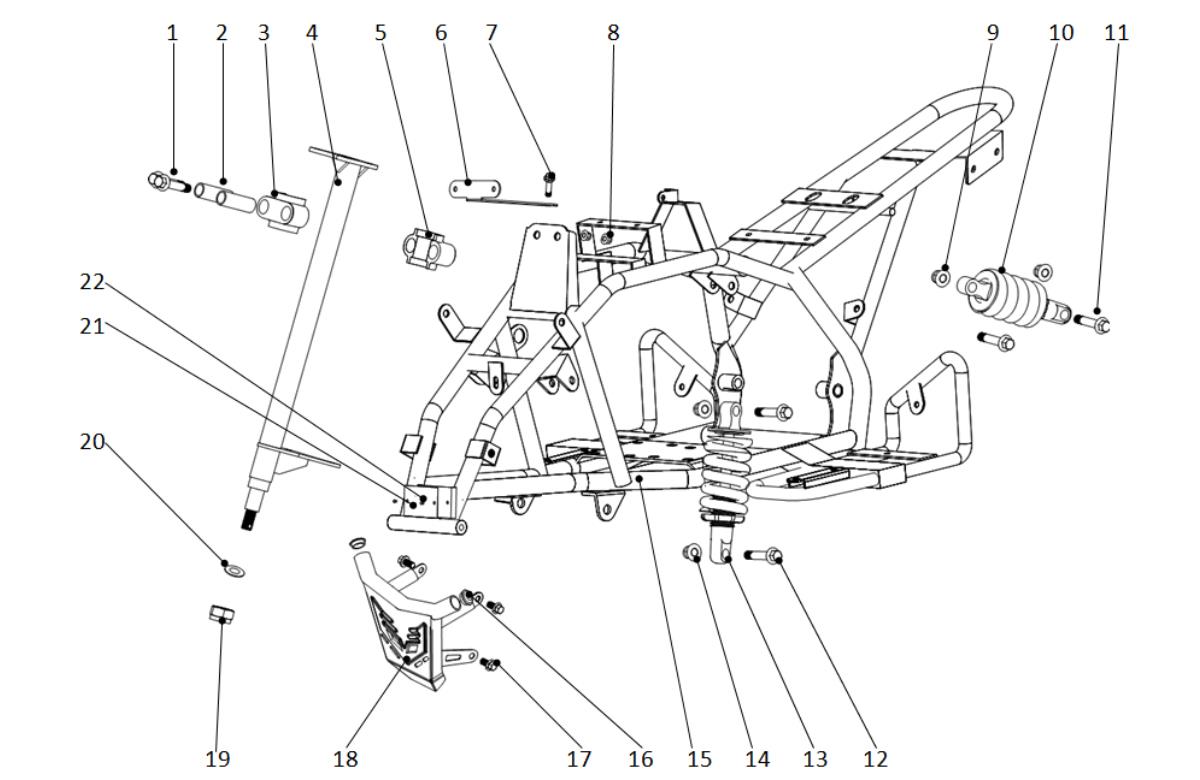 1 2 3 4 5 6 7 8 9 10 11

22
21

20

19 18 17 16 15 14 13 12