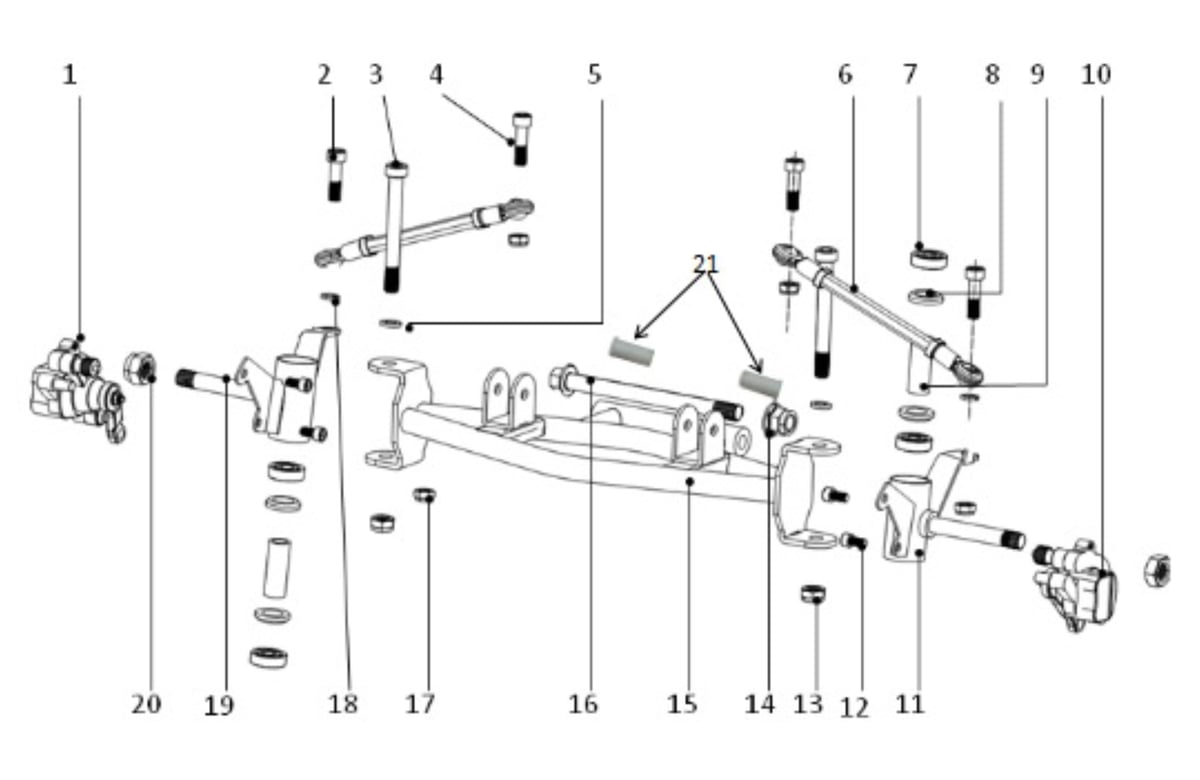 1
2
3
4
5
6
7
8
9
10
21
20
19
18
17
16
15
14
13
12
11