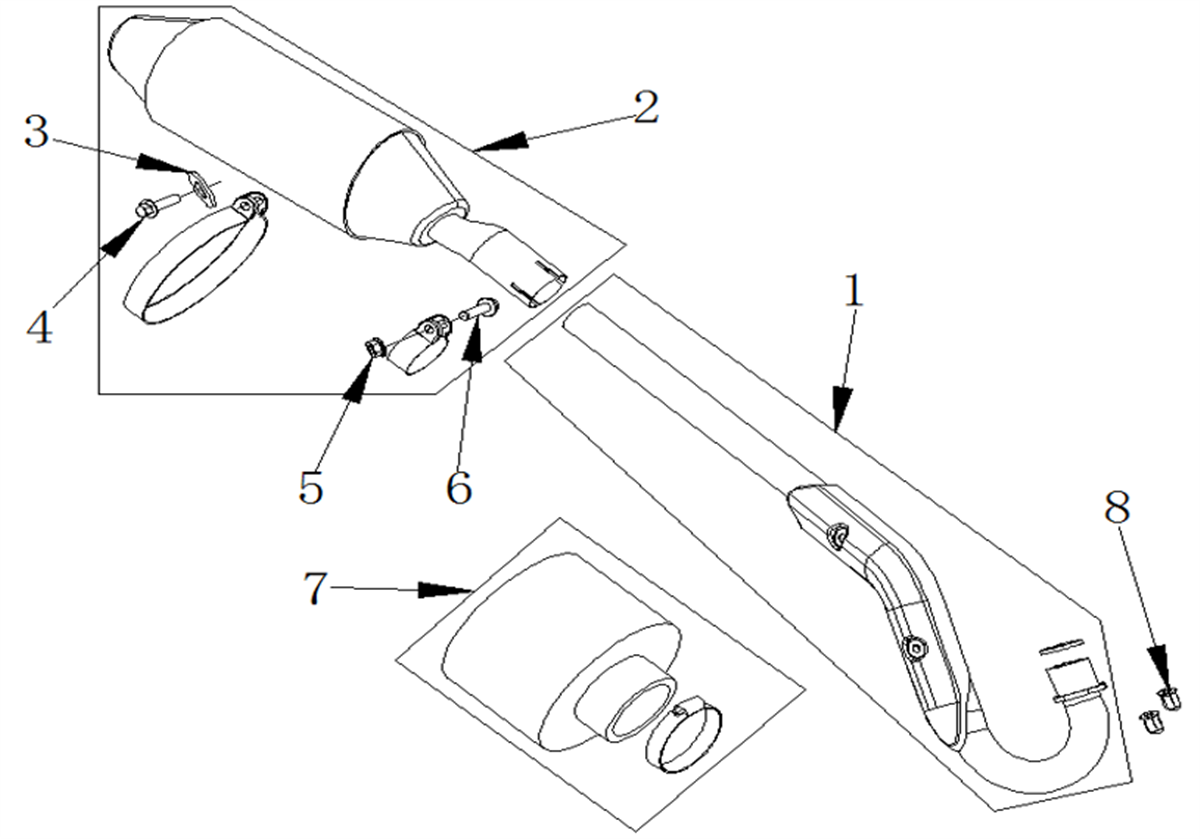 3
2
4
1
5
6
8
7