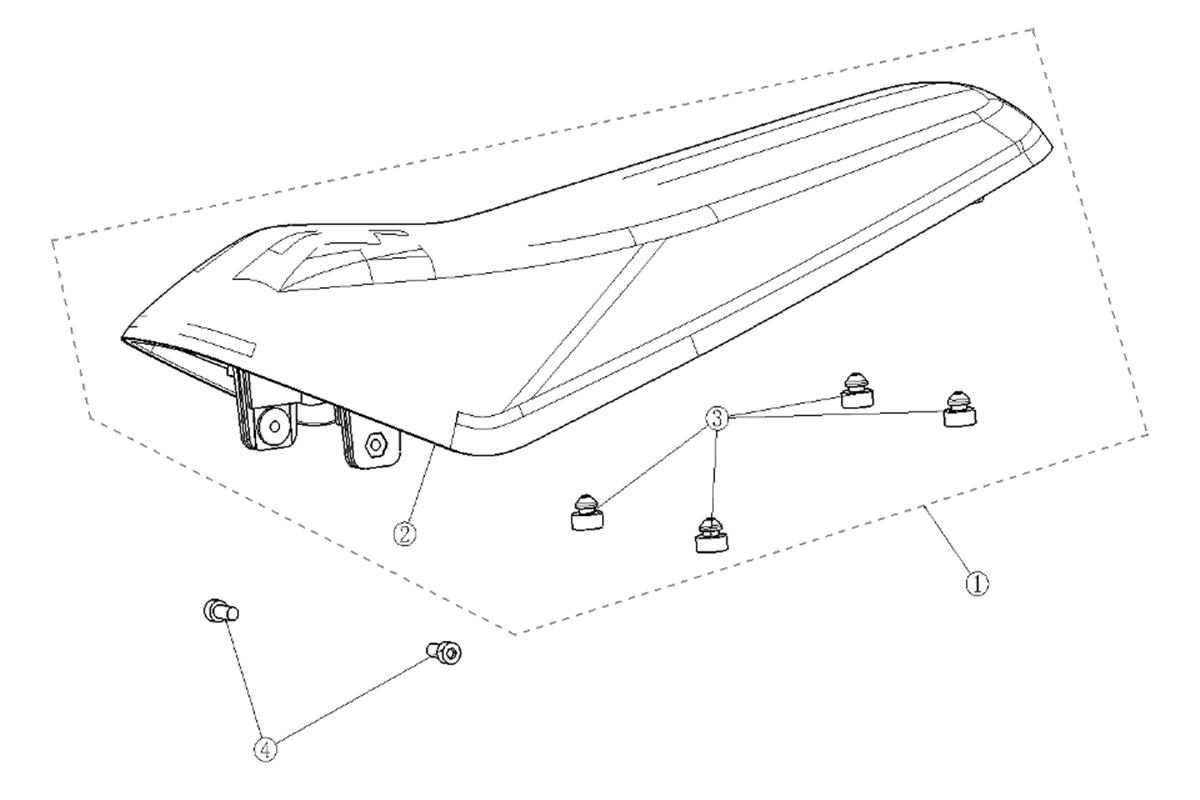 3
2
1
4