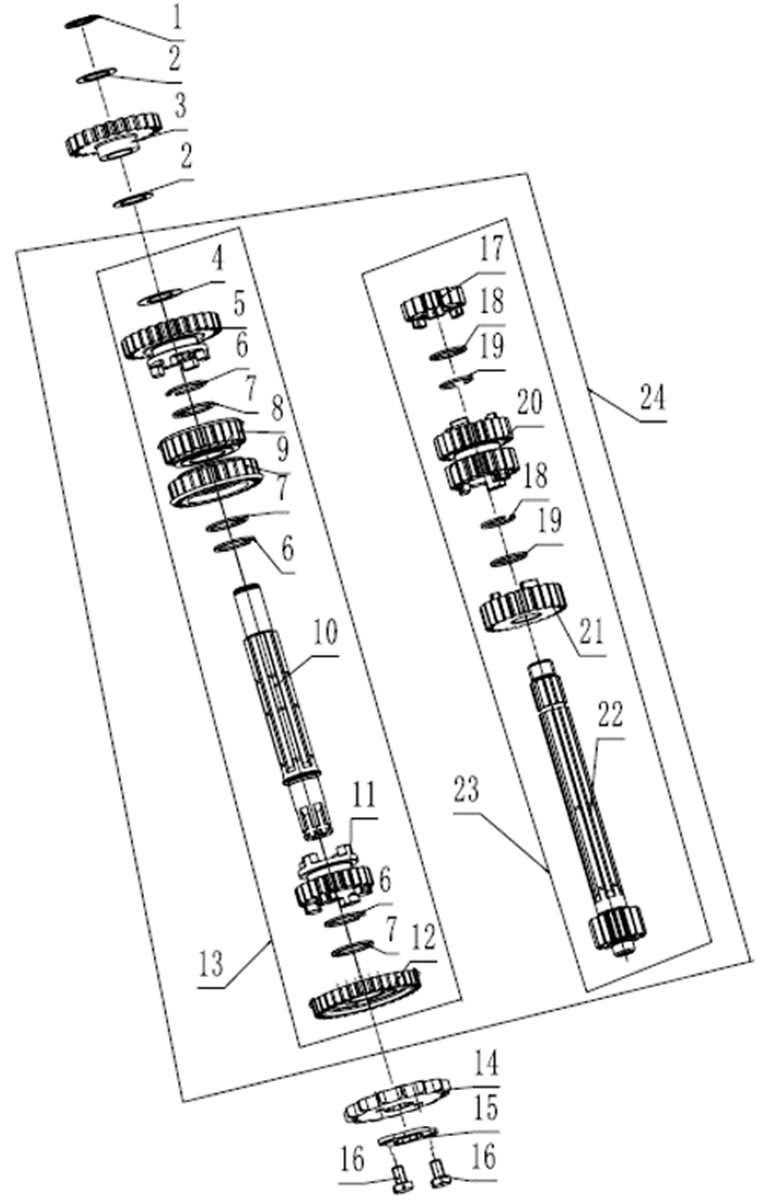 1
2
3
2
4
5
6
7
8
9
7
6
10
11
6
7
12
13
17
18
19
20
18
19
21
22
23
24
14
15
16
16