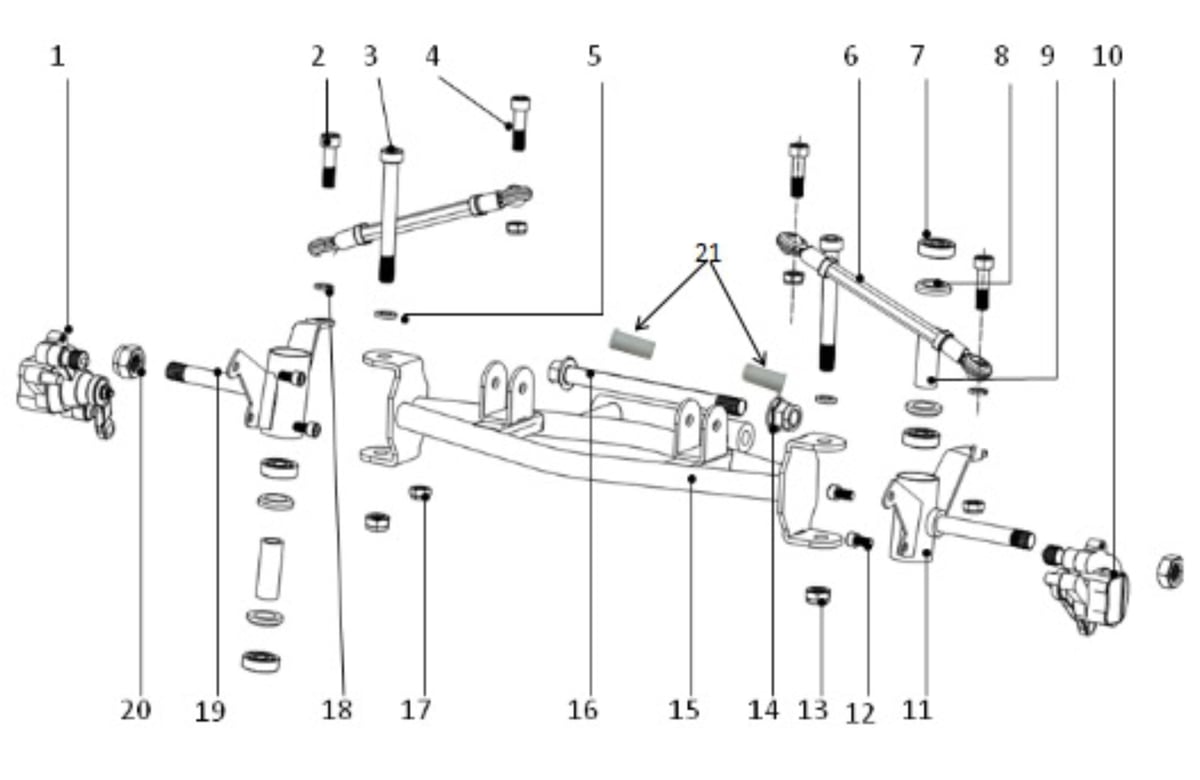 1
2
3
4
5
6
7
8
9
10
21
20
19
18
17
16
15
14
13
12
11