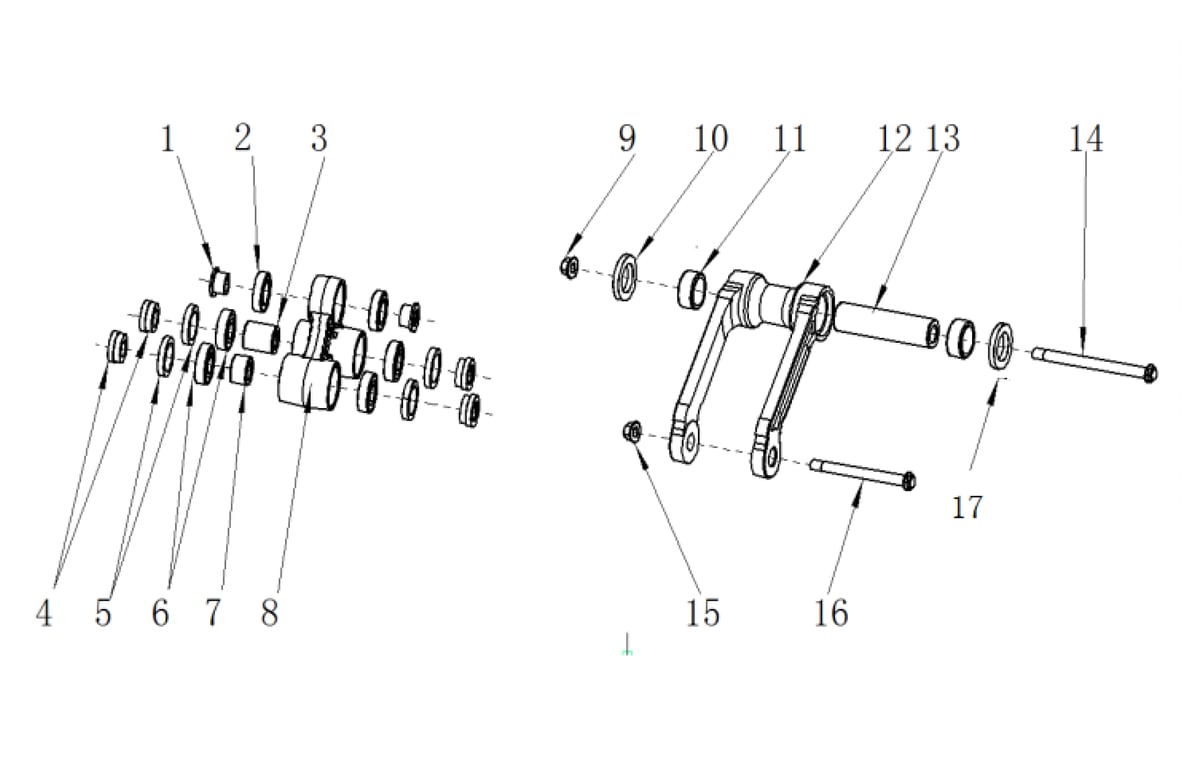 1 2 3

4 5 6 7 8

9 10 11 12 13 14

17

15 16