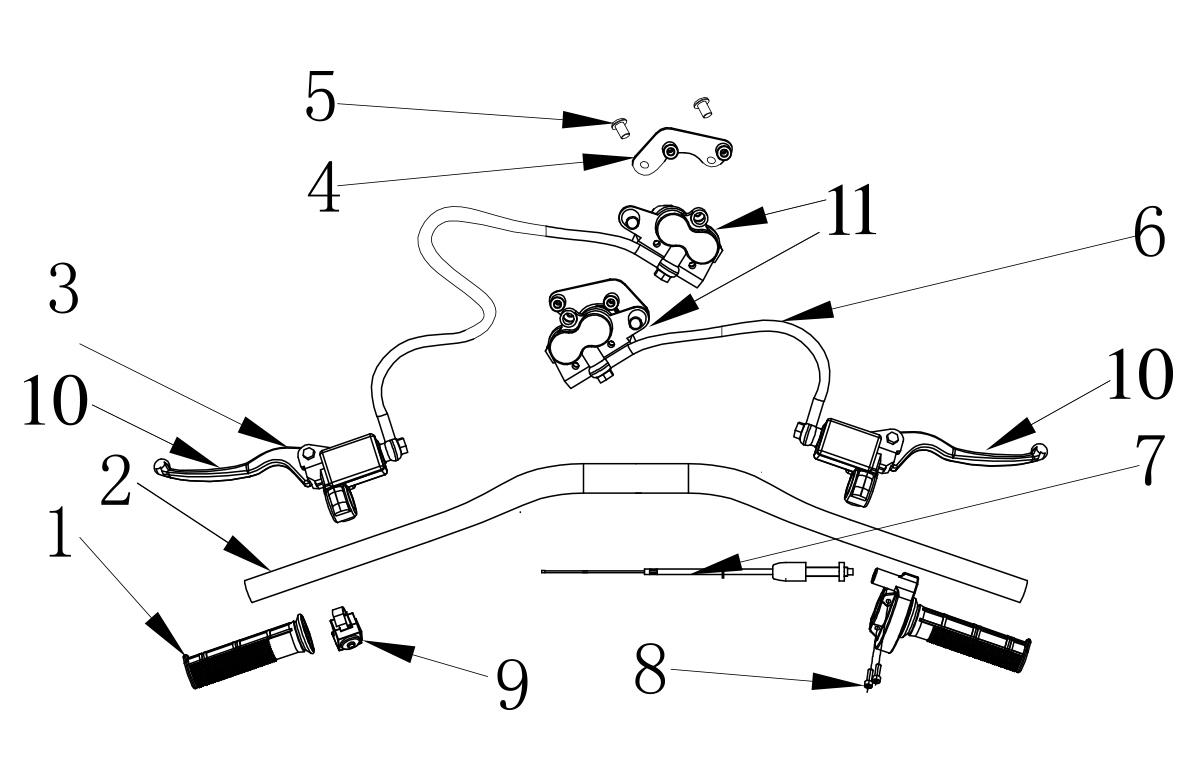 5
4
11
6
3
10
10
2
7
1
9
8