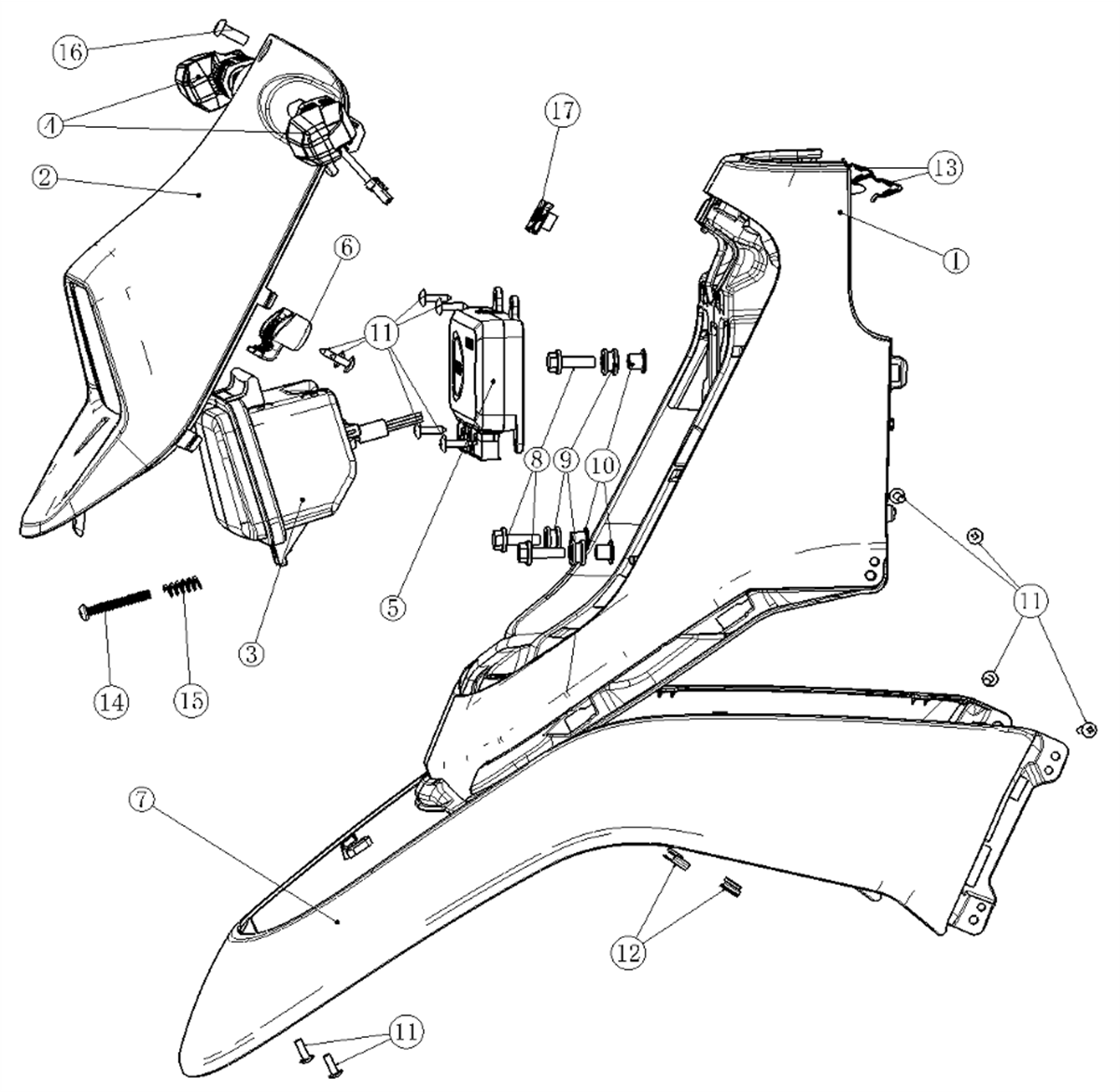 16
4
2
17
13
1
6
11
8
9
10
5
3
14
15
11
7
12
11