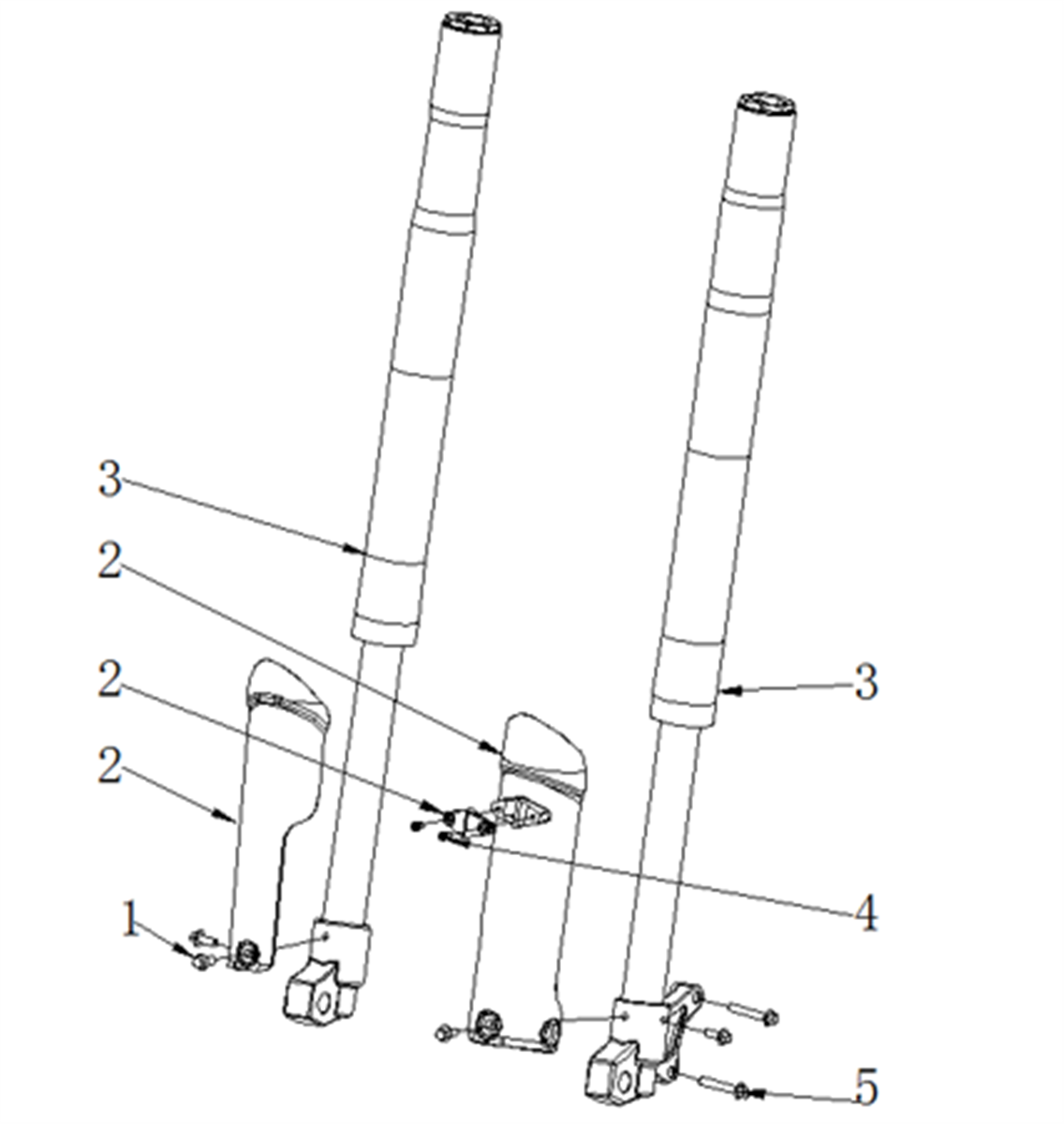 3
2
2
2
1
3
4
5