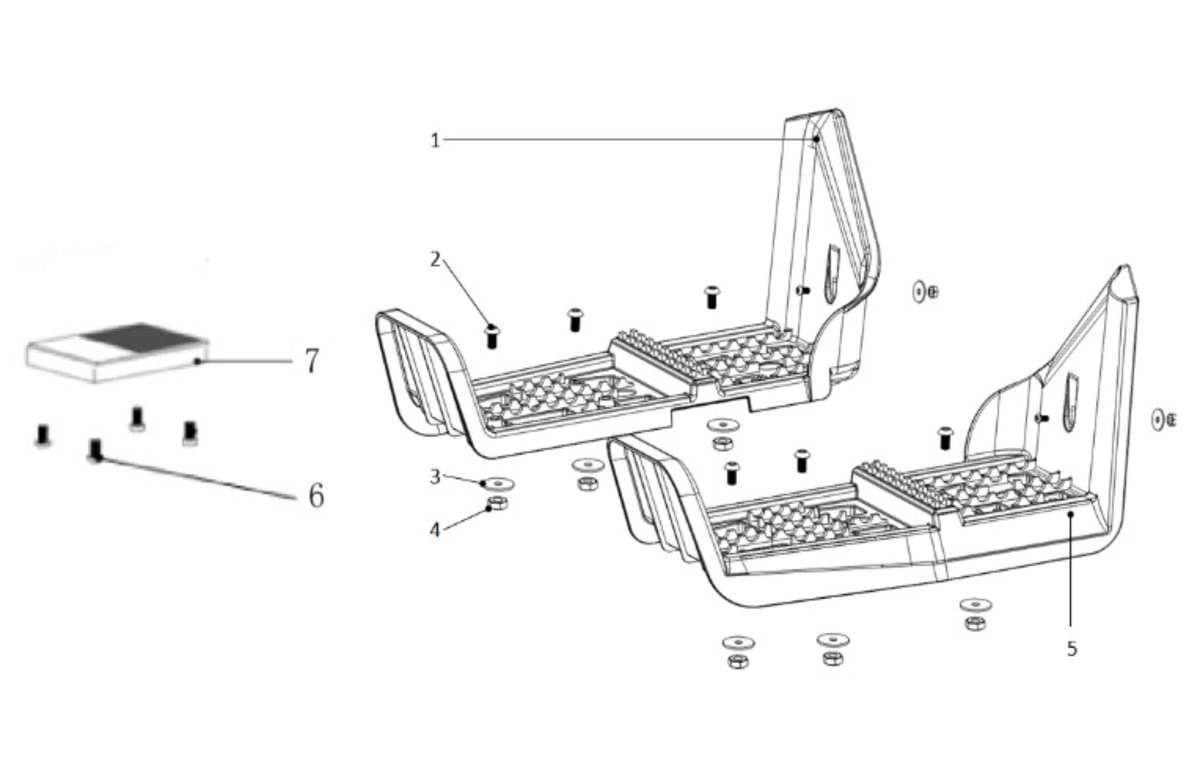 1
2
7
6
3
4
5