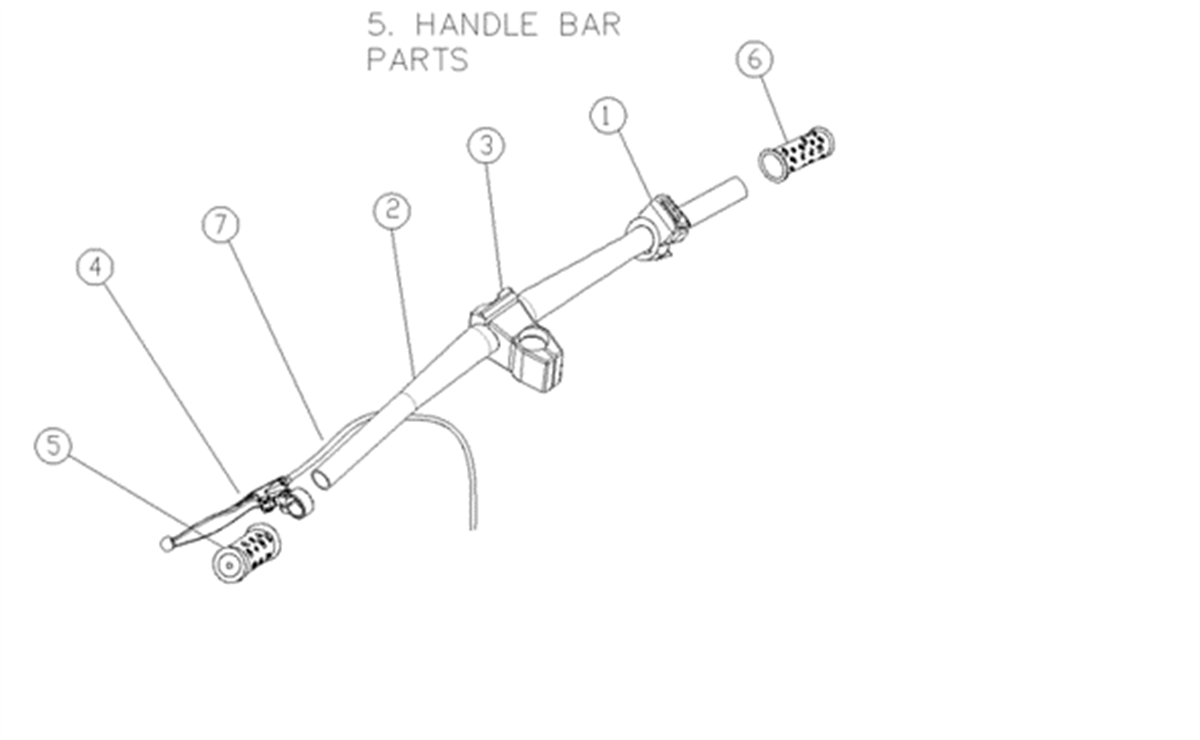 5. HANDLE BAR PARTS

6

1

3

2

7

4

5