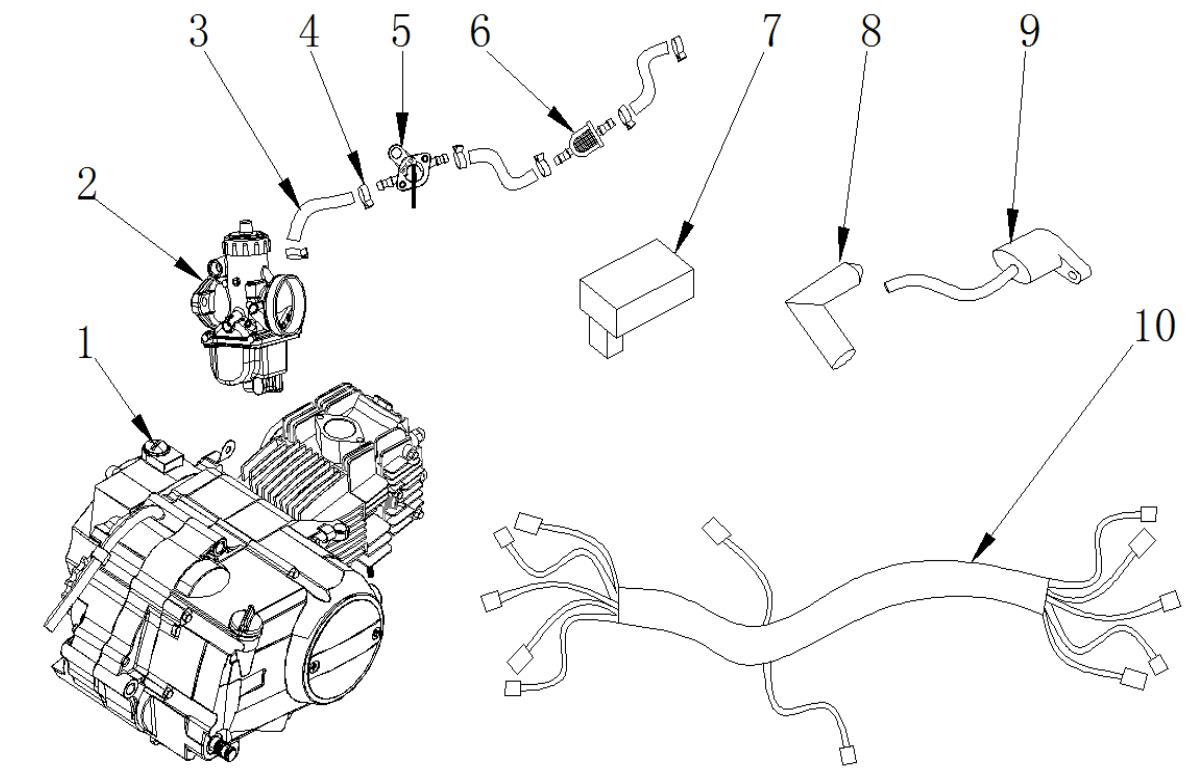 3 4 5 6 7 8 9
2
1
10