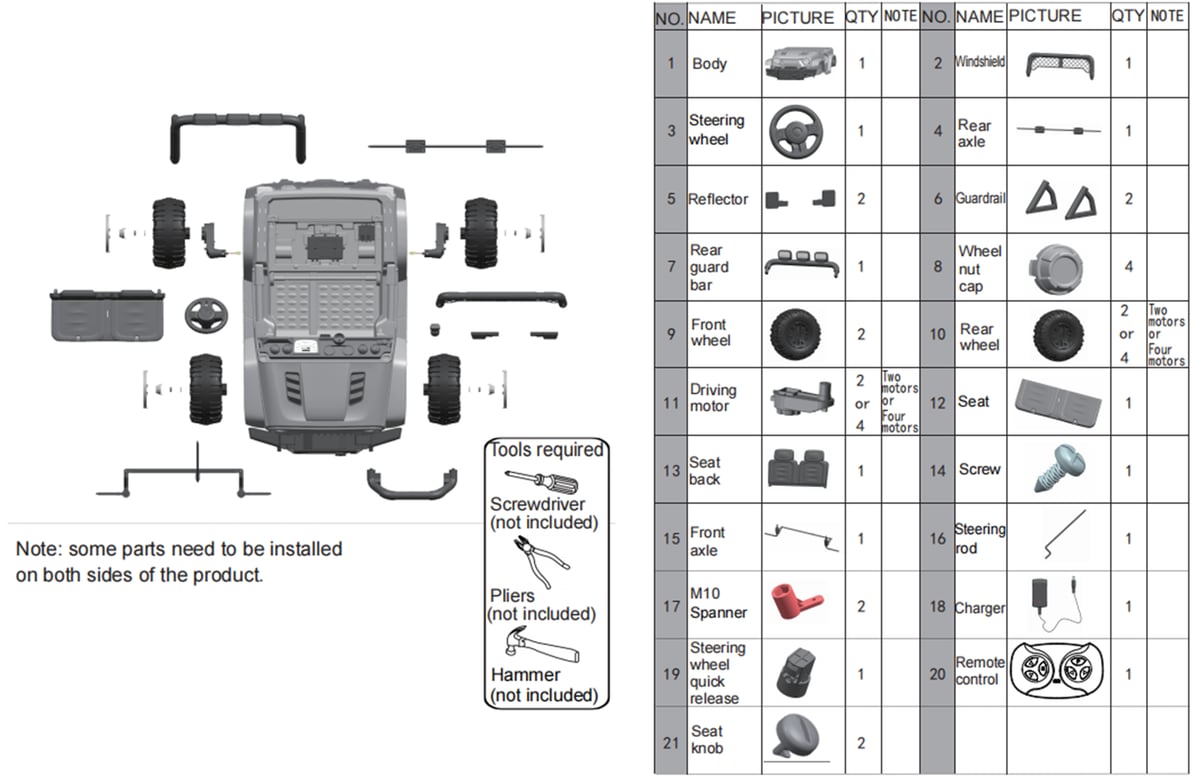 Tools required
Screwdriver (not included)
Pliers (not included)
Hammer (not included)

Note: some parts need to be installed on both sides of the product.

| NO. | NAME | PICTURE | QTY | NOTE | NO. | NAME | PICTURE | QTY | NOTE |
|---|---|---|---|---|---|---|---|---|---|
| 1 | Body | | 1 | | 2 | Windshield | | 1 | |
| 3 | Steering wheel | | 1 | | 4 | Rear axle | | 1 | |
| 5 | Reflector | | 2 | | 6 | Guardrail | | 2 | |
| 7 | Rear guard bar | | 1 | | 8 | Wheel nut cap | | 4 | |
| 9 | Front wheel | | 2 | | 10 | Rear wheel | | 2 or 4 | Two motors or Four motors |
| 11 | Driving motor | | 2 or 4 | Two motors or Four motors | 12 | Seat | | 1 | |
| 13 | Seat back | | 1 | | 14 | Screw | | 1 | |
| 15 | Front axle | | 1 | | 16 | Steering rod | | 1 | |
| 17 | M10 Spanner | | 2 | | 18 | Charger | | 1 | |
| 19 | Steering wheel quick release | | 1 | | 20 | Remote control | | 1 | |
| 21 | Seat knob | | 2 | | | | | | |