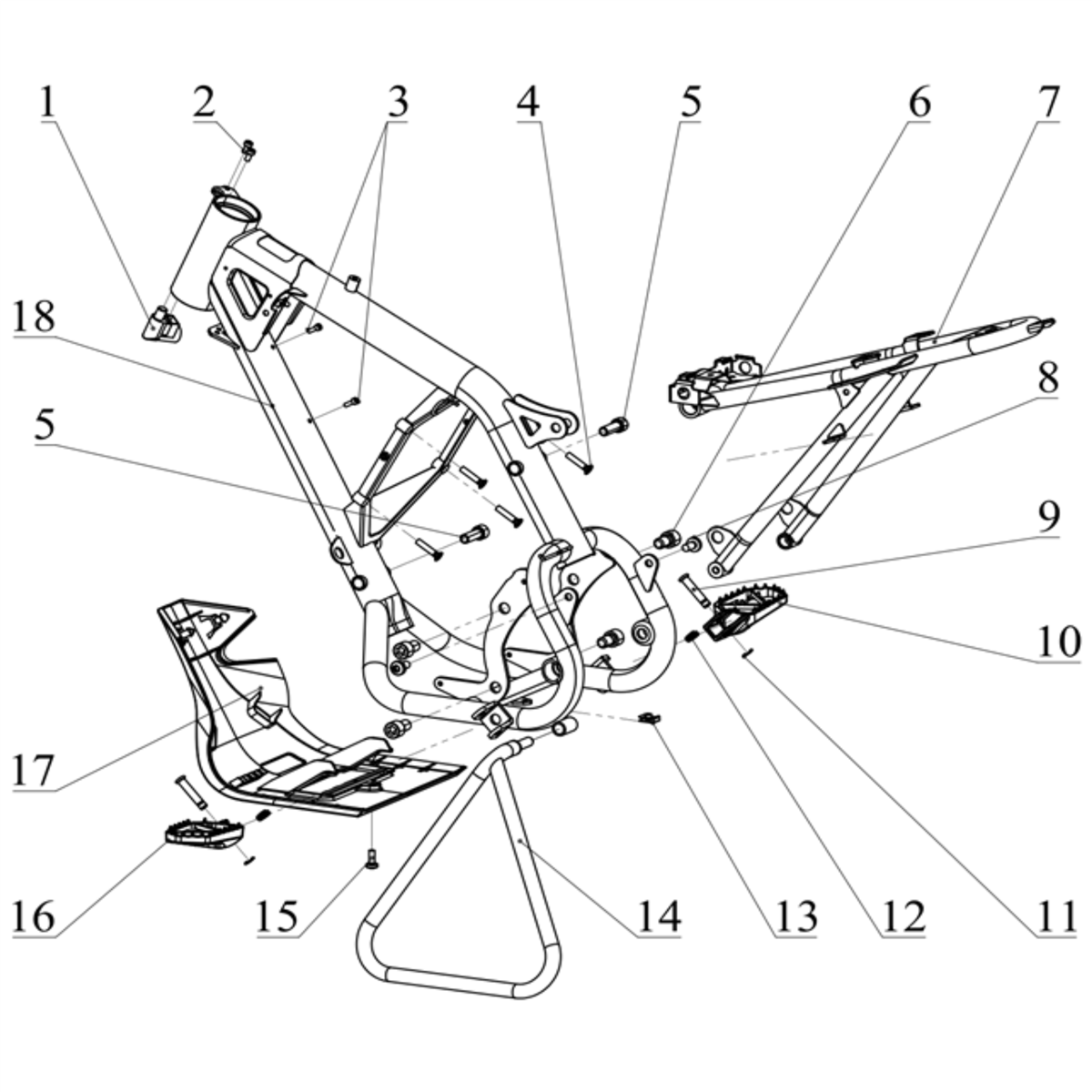 1
2
3
4
5
6
7
18
8
5
9
10
17
16
15
14
13
12
11