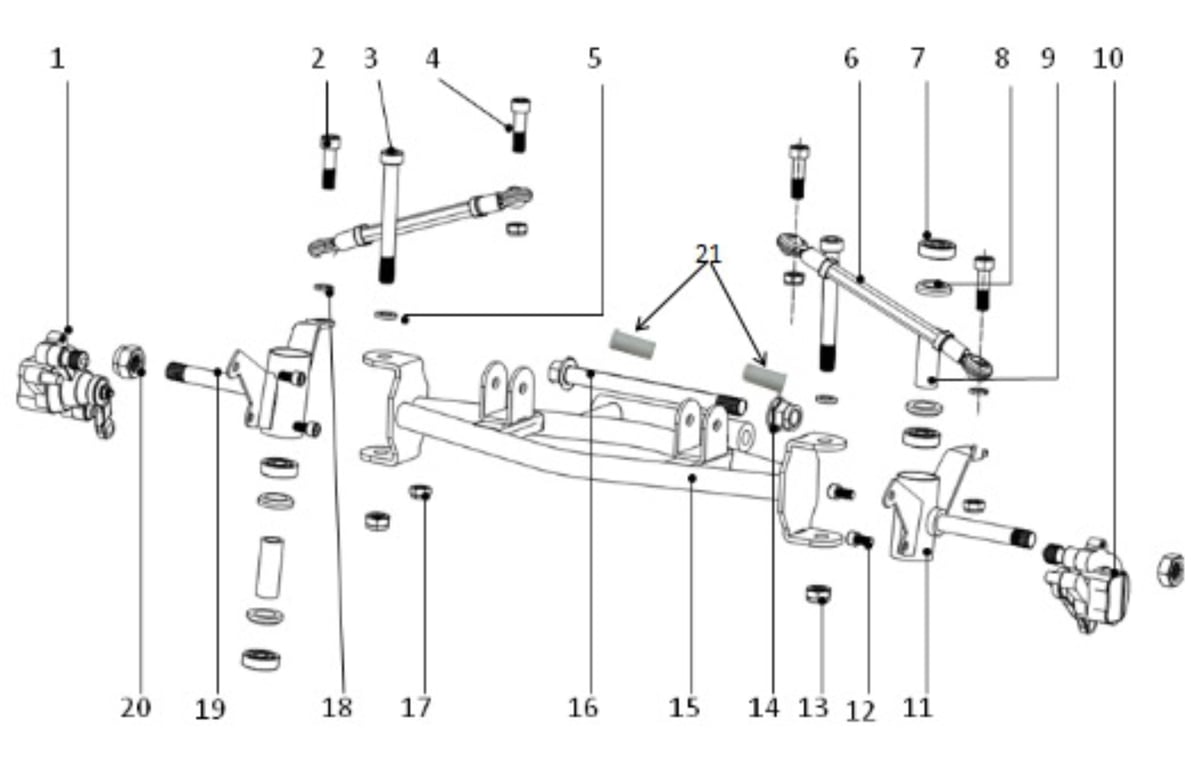 1
2
3
4
5
6
7
8
9
10
21
20
19
18
17
16
15
14
13
12
11