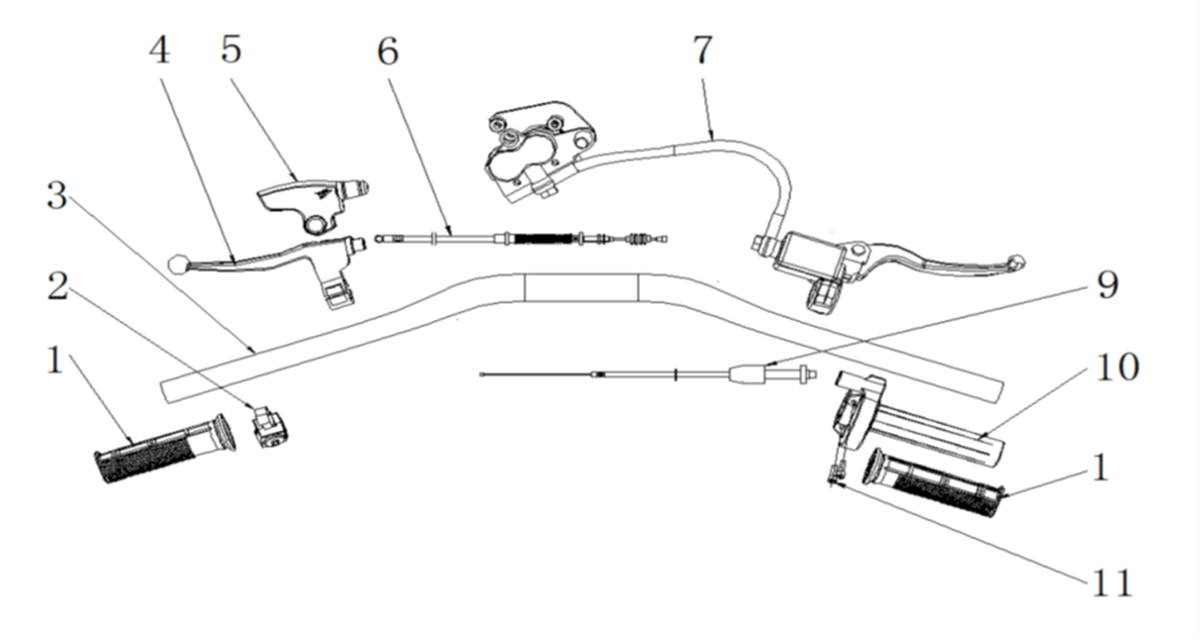 4
5
6
7
3
2
1
9
10
1
11