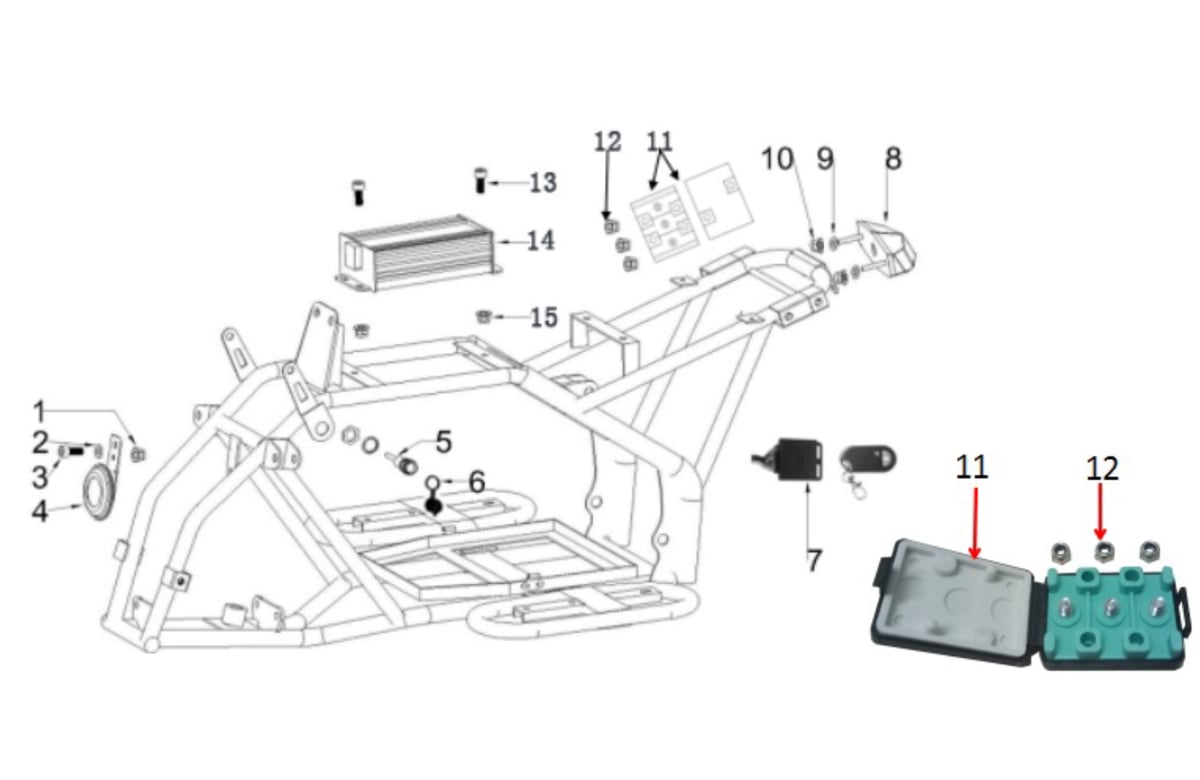 12
11
10
9
8
13
14
15
1
2
3
4
5
6
7
11
12