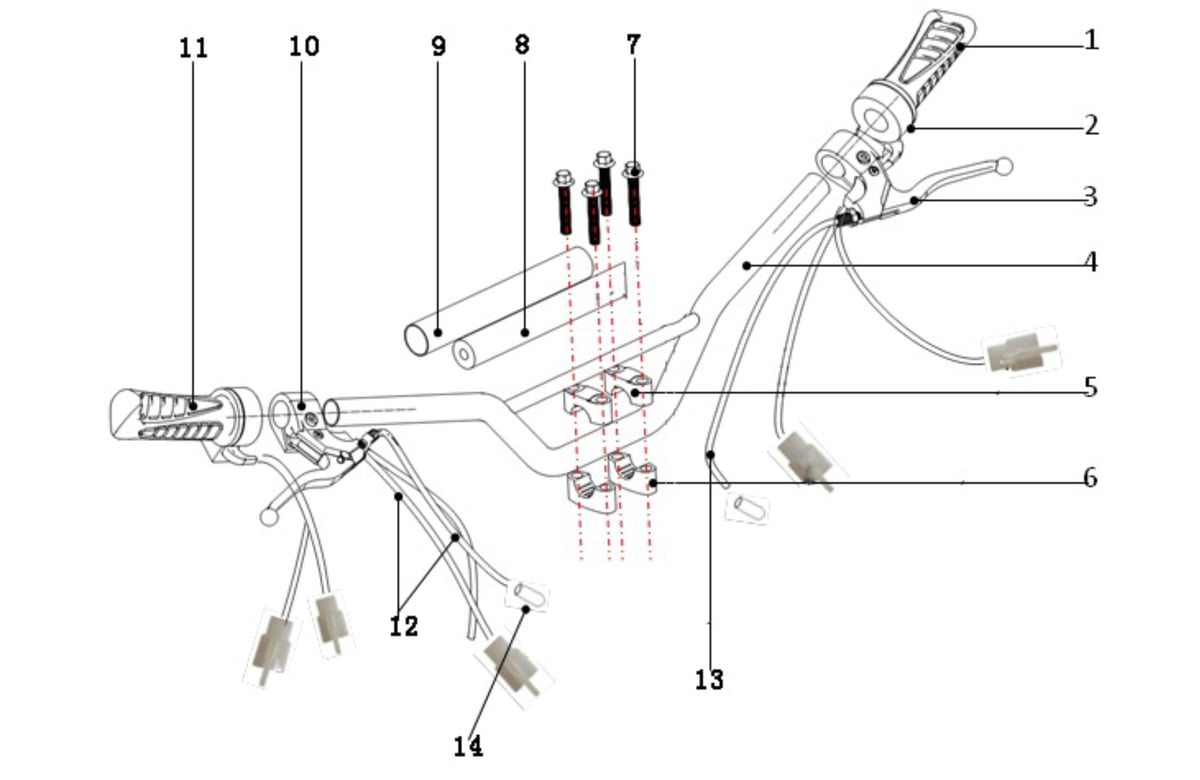 11
10
9
8
7
1
2
3
4
5
6
12
13
14